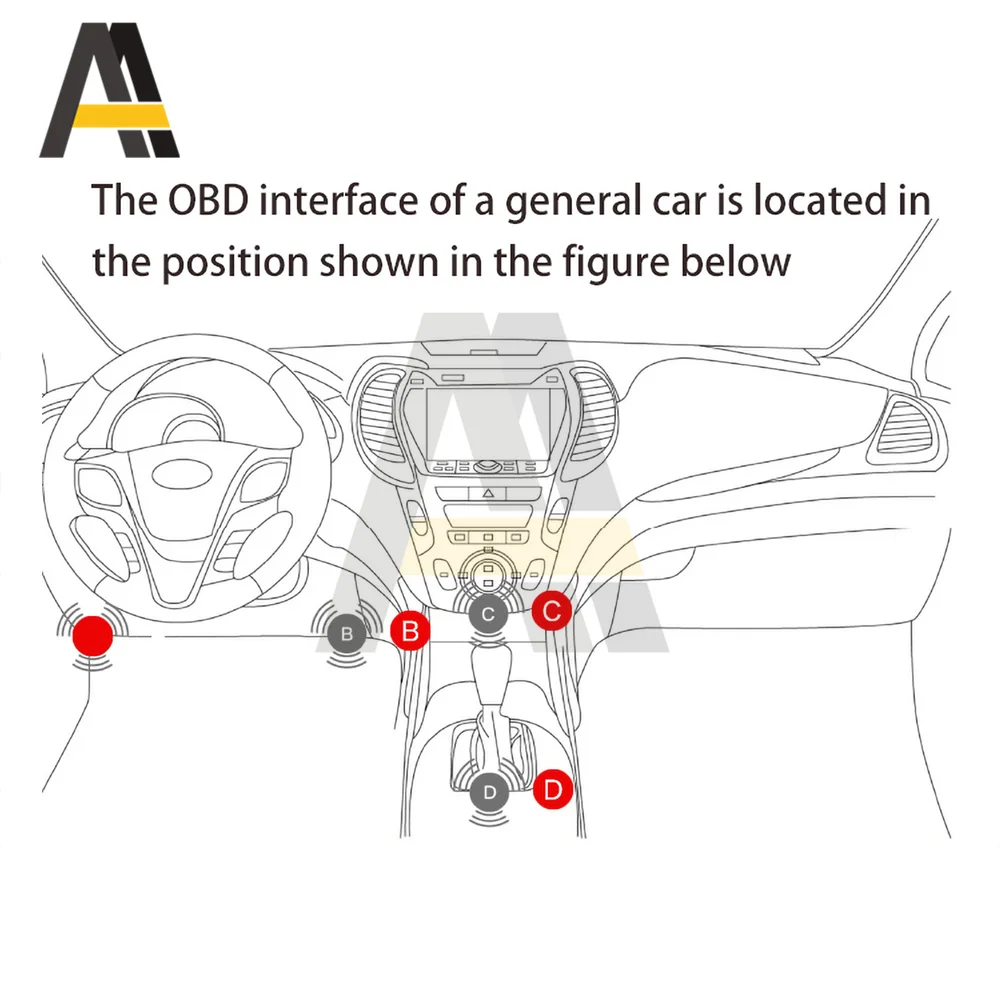 The OBD interface of a general car is located in the position shown in the figure below

B
B
C
C
D
D