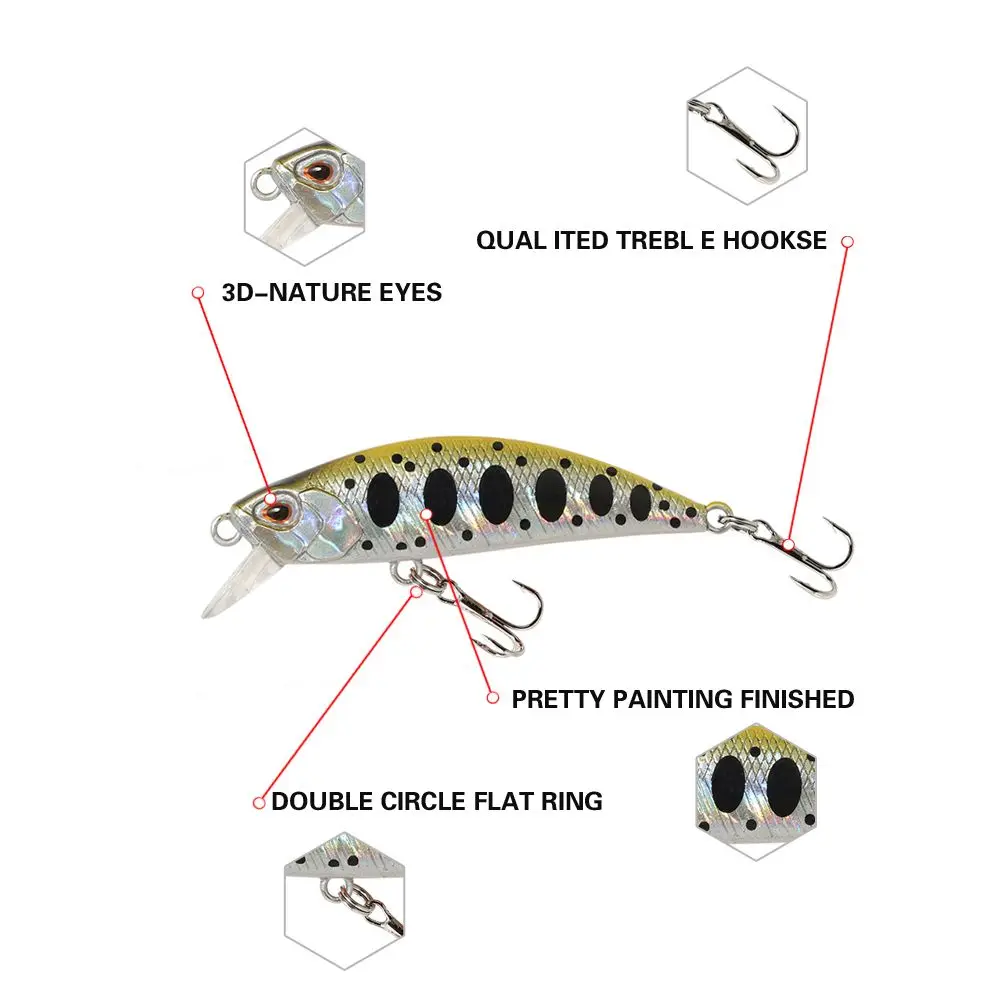 QUAL ITED TREBL E HOOKSE

3D-NATURE EYES

PRETTY PAINTING FINISHED

DOUBLE CIRCLE FLAT RING