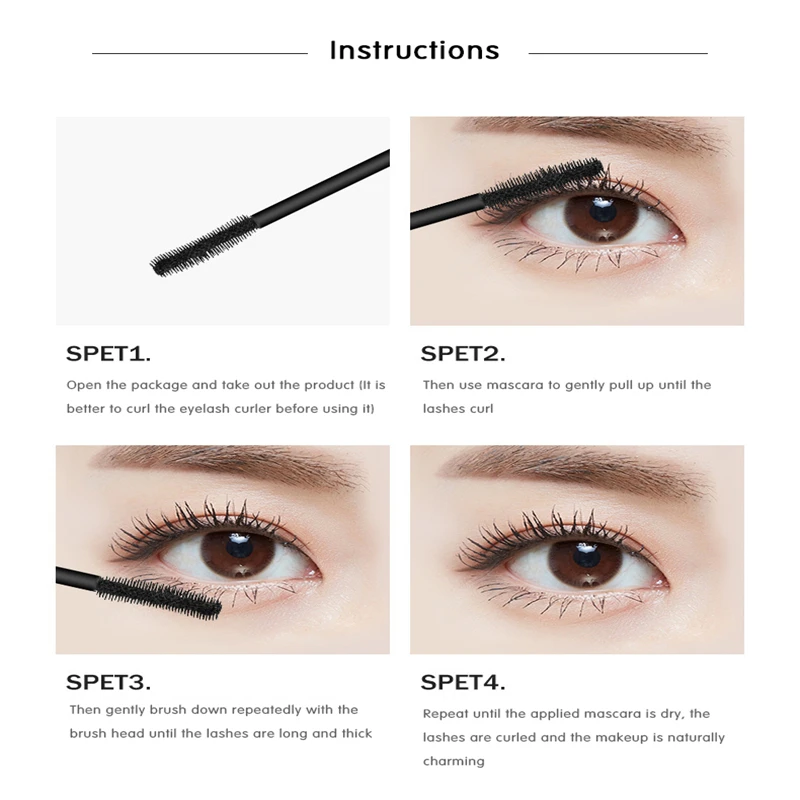 Instructions

SPET1.

Open the package and take out the product (It is better to curl the eyelash curler before using it)

SPET2.

Then use mascara to gently pull up until the lashes curl

SPET3.

Then gently brush down repeatedly with the brush head until the lashes are long and thick

SPET4.

Repeat until the applied mascara is dry, the lashes are curled and the makeup is naturally charming