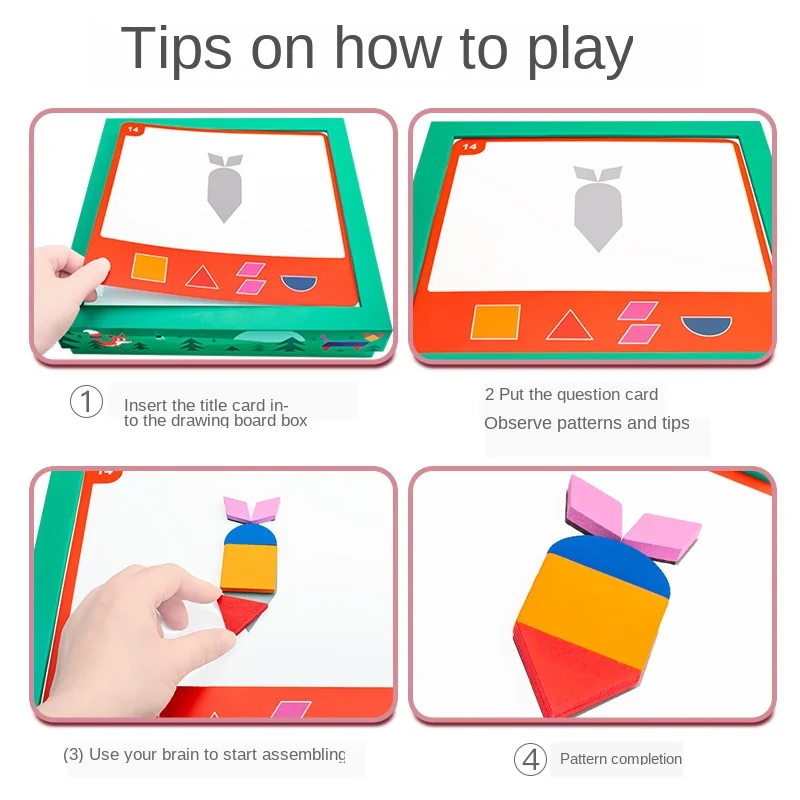 Tips on how to play

14

14

① Insert the title card into the drawing board box

2 Put the question card
Observe patterns and tips

14

(3) Use your brain to start assembling

④ Pattern completion