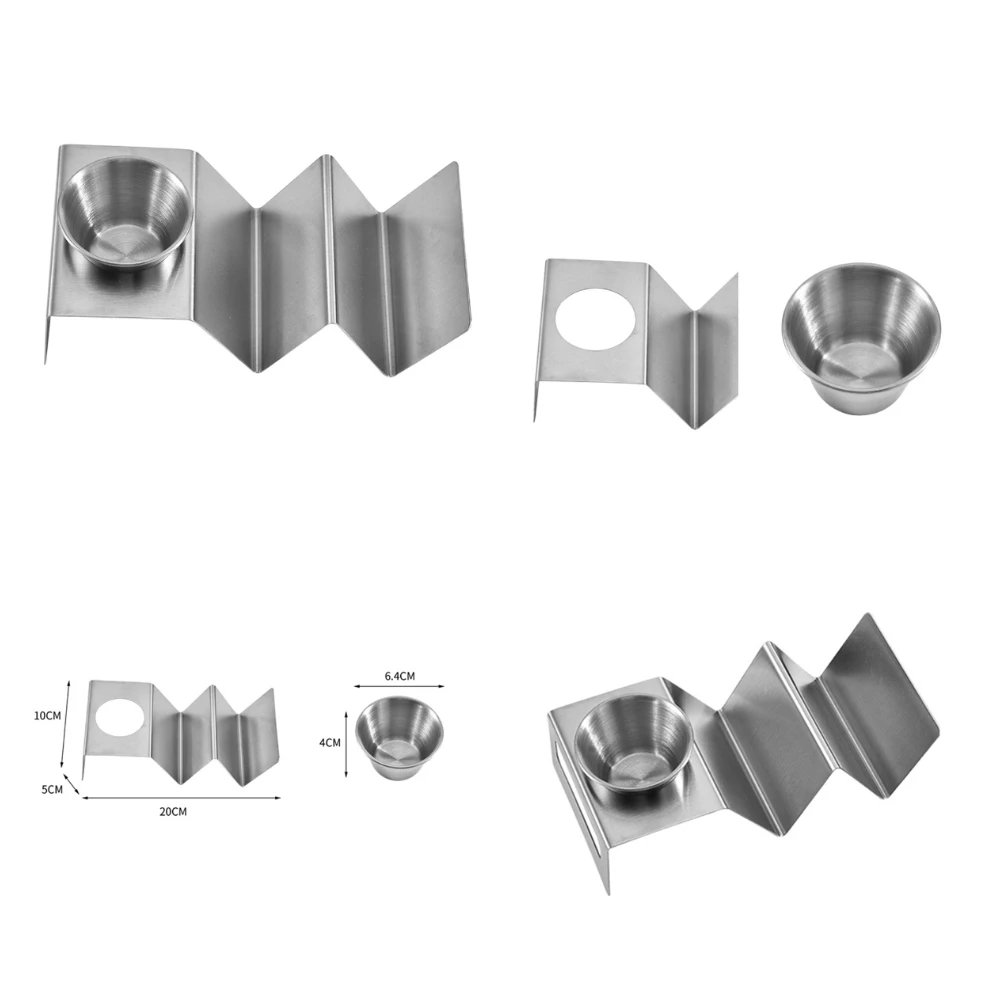 10CM
5CM
20CM
6.4CM
4CM