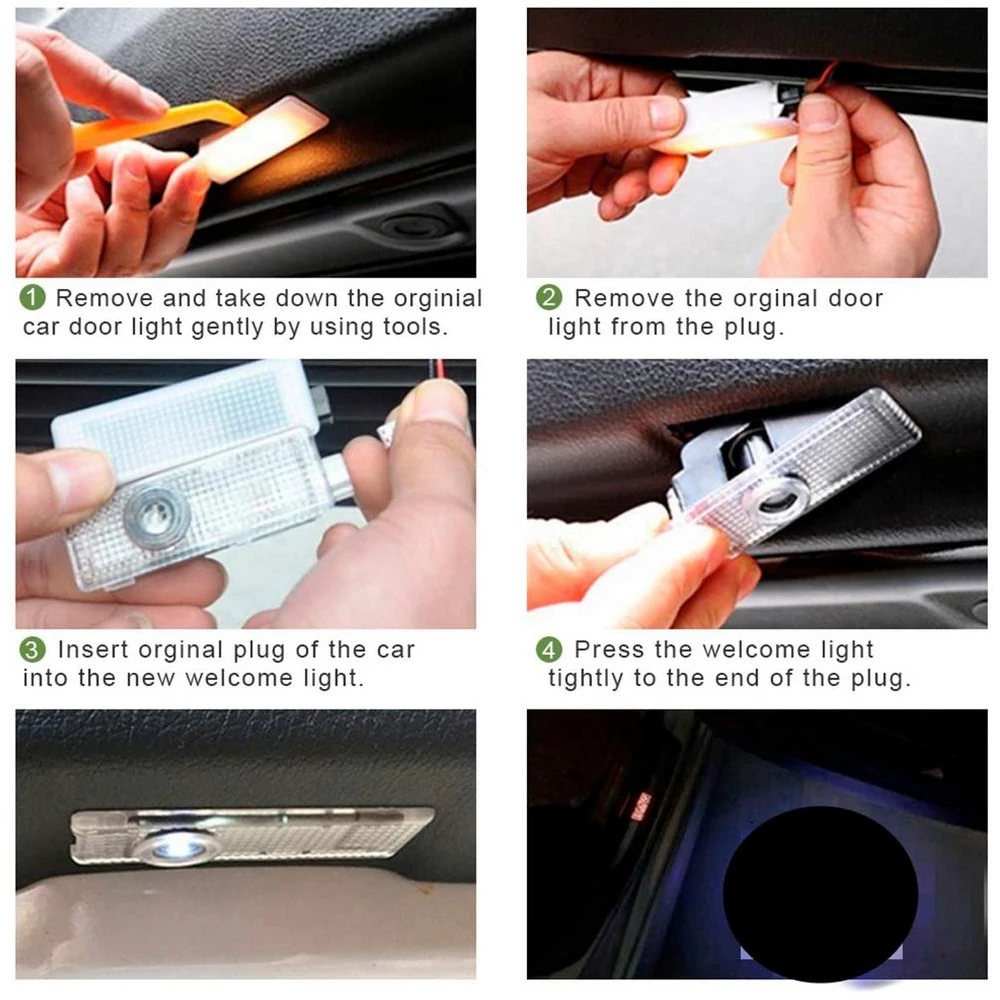 1 Remove and take down the orginial car door light gently by using tools.

2 Remove the orginal door light from the plug.

3 Insert orginal plug of the car into the new welcome light.

4 Press the welcome light tightly to the end of the plug.