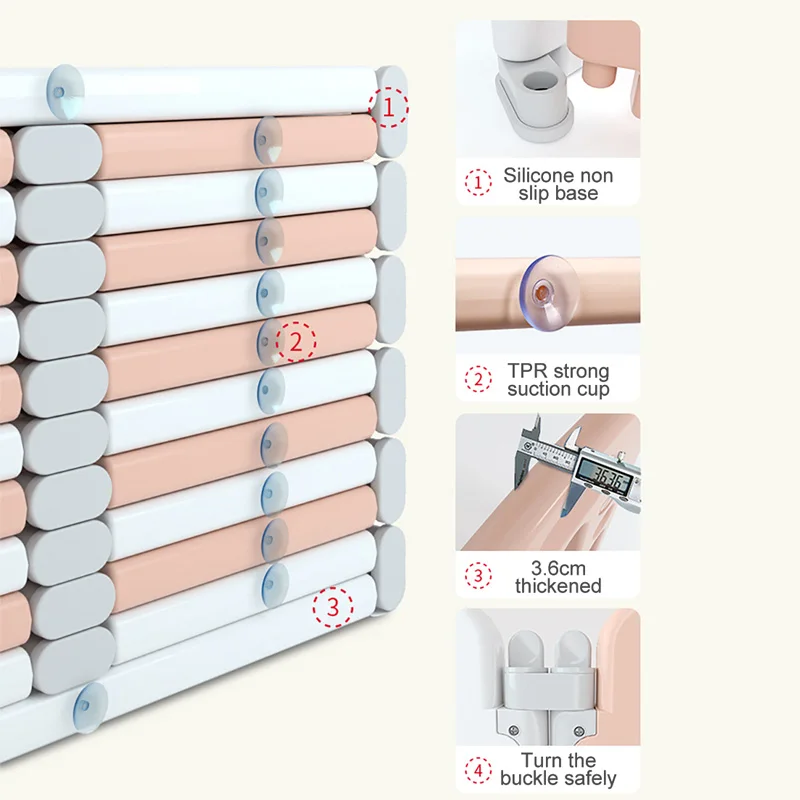 1

2

3

1 Silicone non slip base

2 TPR strong suction cup

36.36

3 3.6cm thickened

4 Turn the buckle safely