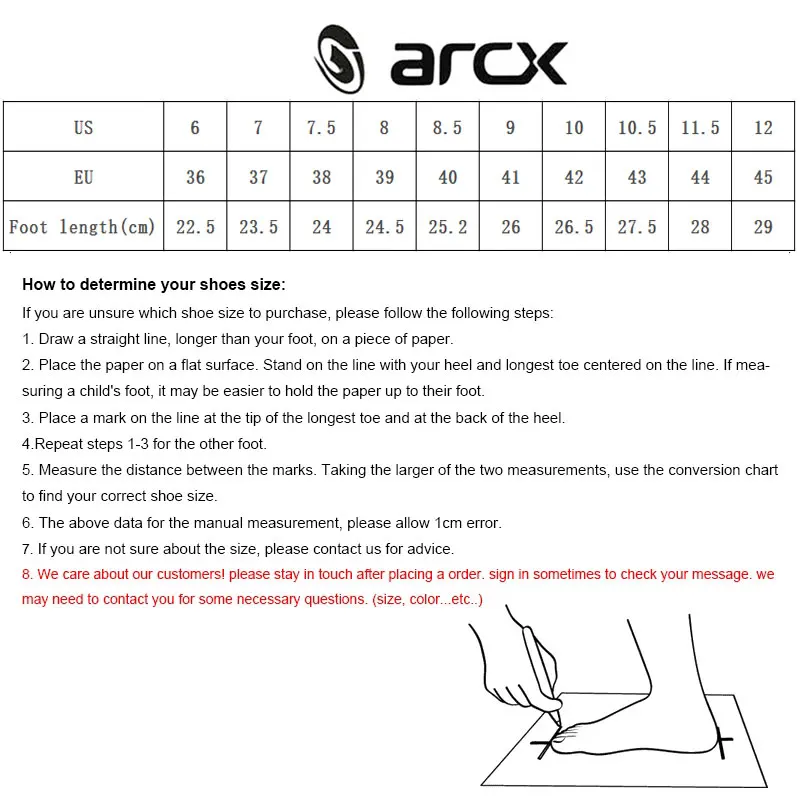 arcx

| US | 6 | 7 | 7.5 | 8 | 8.5 | 9 | 10 | 10.5 | 11.5 | 12 |
|---|---|---|---|---|---|---|---|---|---|---|
| EU | 36 | 37 | 38 | 39 | 40 | 41 | 42 | 43 | 44 | 45 |
| Foot length(cm) | 22.5 | 23.5 | 24 | 24.5 | 25.2 | 26 | 26.5 | 27.5 | 28 | 29 |

How to determine your shoes size:

If you are unsure which shoe size to purchase, please follow the following steps:

1. Draw a straight line, longer than your foot, on a piece of paper.

2. Place the paper on a flat surface. Stand on the line with your heel and longest toe centered on the line. If measuring a child's foot, it may be easier to hold the paper up to their foot.

3. Place a mark on the line at the tip of the longest toe and at the back of the heel.

4.Repeat steps 1-3 for the other foot.

5. Measure the distance between the marks. Taking the larger of the two measurements, use the conversion chart to find your correct shoe size.

6. The above data for the manual measurement, please allow 1cm error.

7. If you are not sure about the size, please contact us for advice.

8. We care about our customers! please stay in touch after placing a order. sign in sometimes to check your message. we may need to contact you for some necessary questions. (size, color...etc..)