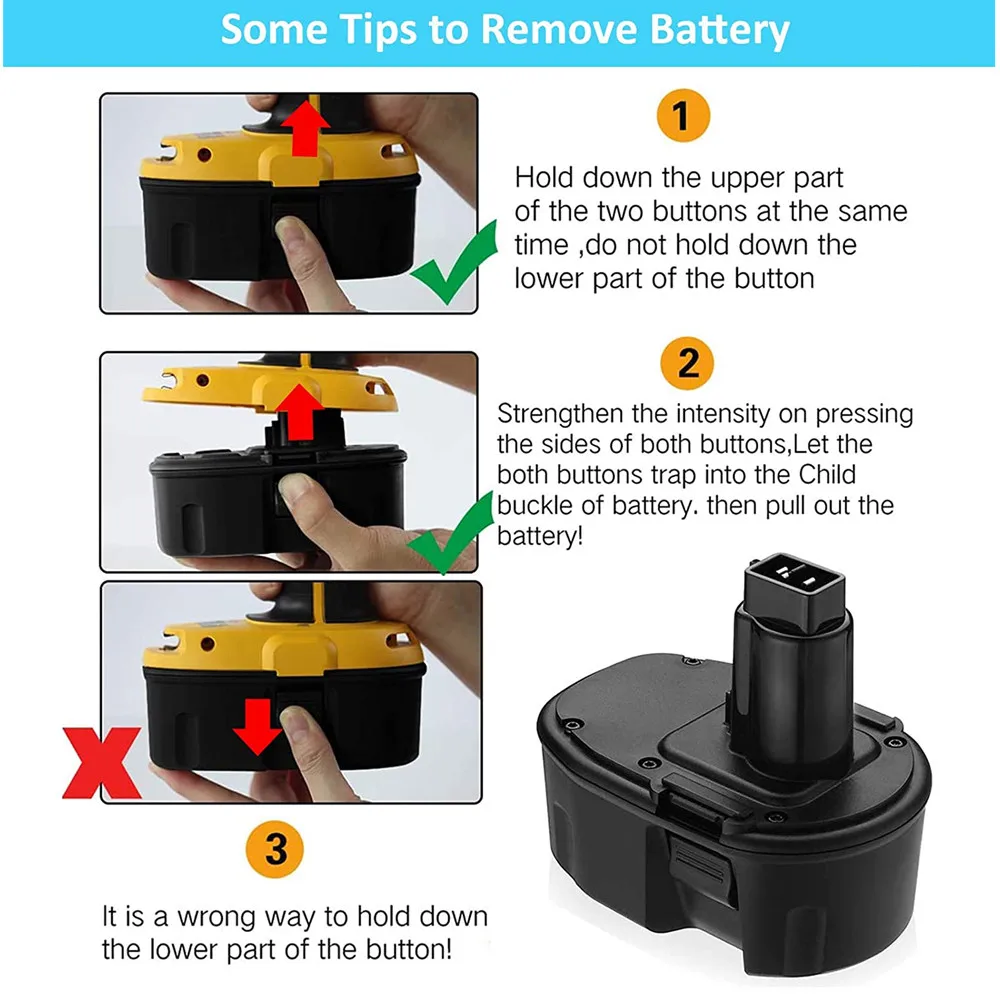 Some Tips to Remove Battery

1

Hold down the upper part of the two buttons at the same time ,do not hold down the lower part of the button

2

Strengthen the intensity on pressing the sides of both buttons,Let the both buttons trap into the Child buckle of battery. then pull out the battery!

3

It is a wrong way to hold down the lower part of the button!