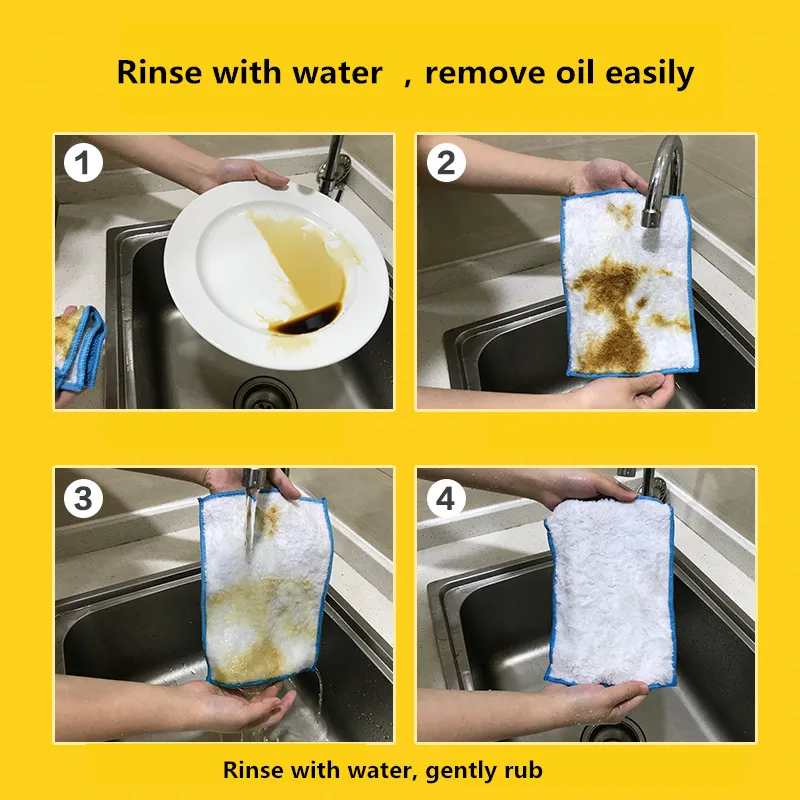 Rinse with water , remove oil easily

1

2

3

4

Rinse with water, gently rub