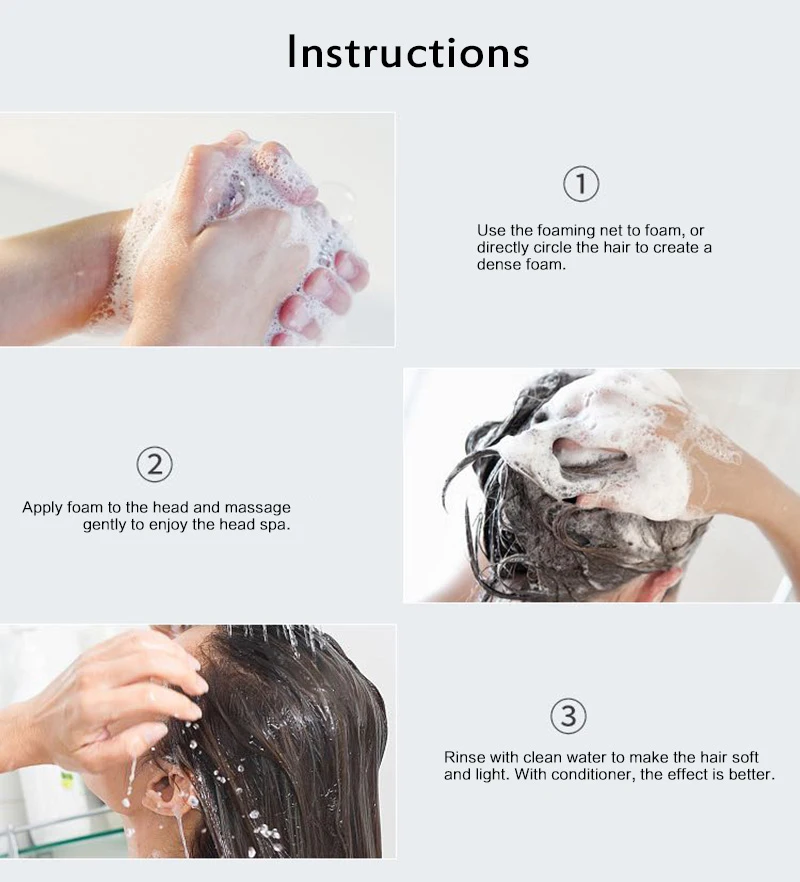 Instructions

①

Use the foaming net to foam, or directly circle the hair to create a dense foam.

②

Apply foam to the head and massage gently to enjoy the head spa.

③

Rinse with clean water to make the hair soft and light. With conditioner, the effect is better.