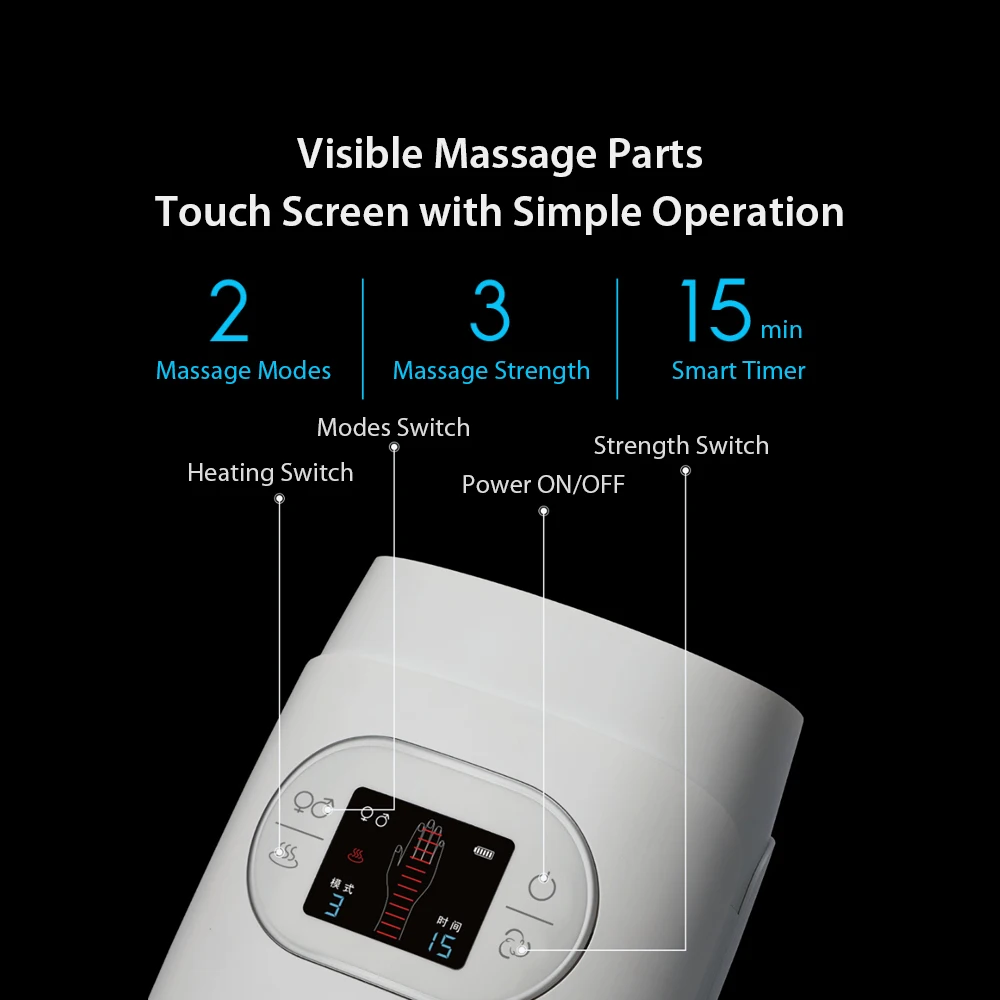 Visible Massage Parts
Touch Screen with Simple Operation

2
Massage Modes

3
Massage Strength

15 min
Smart Timer

Modes Switch
Heating Switch
Strength Switch
Power ON/OFF

模式
3

时间
15