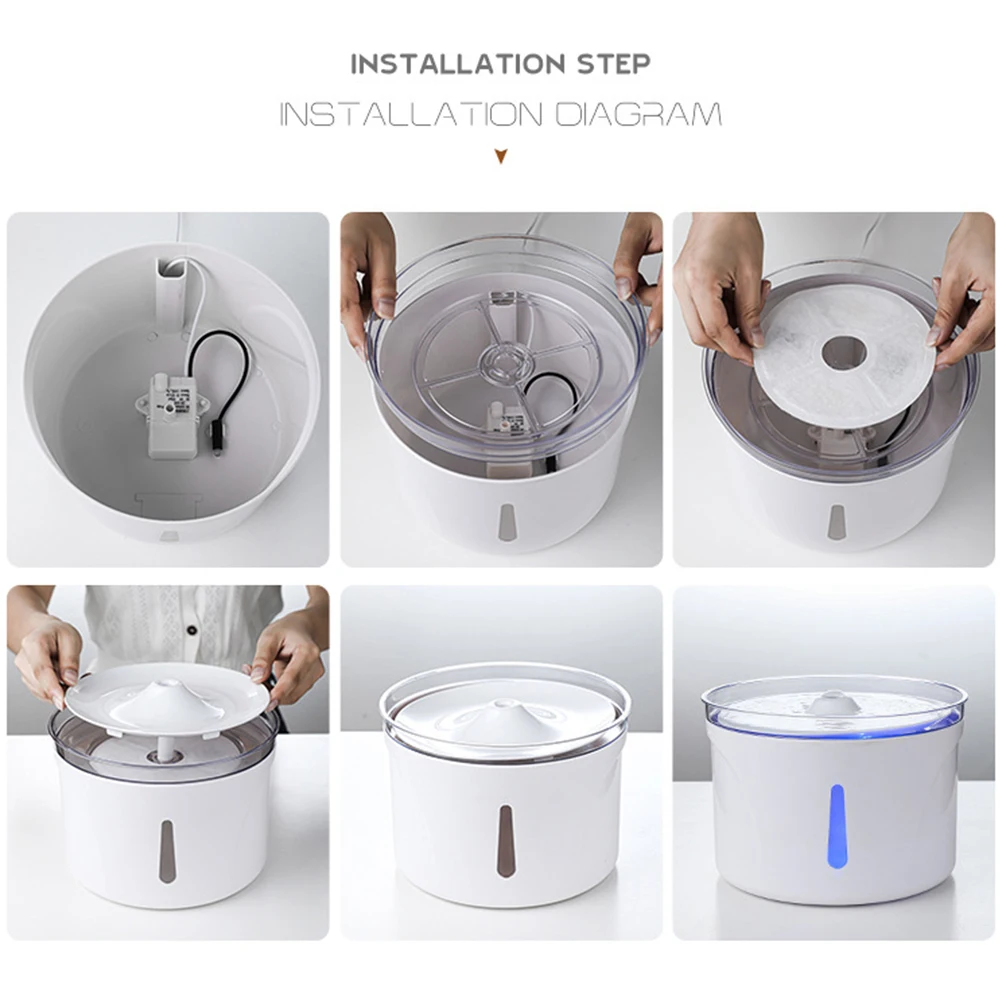 INSTALLATION STEP
INSTALLATION DIAGRAM