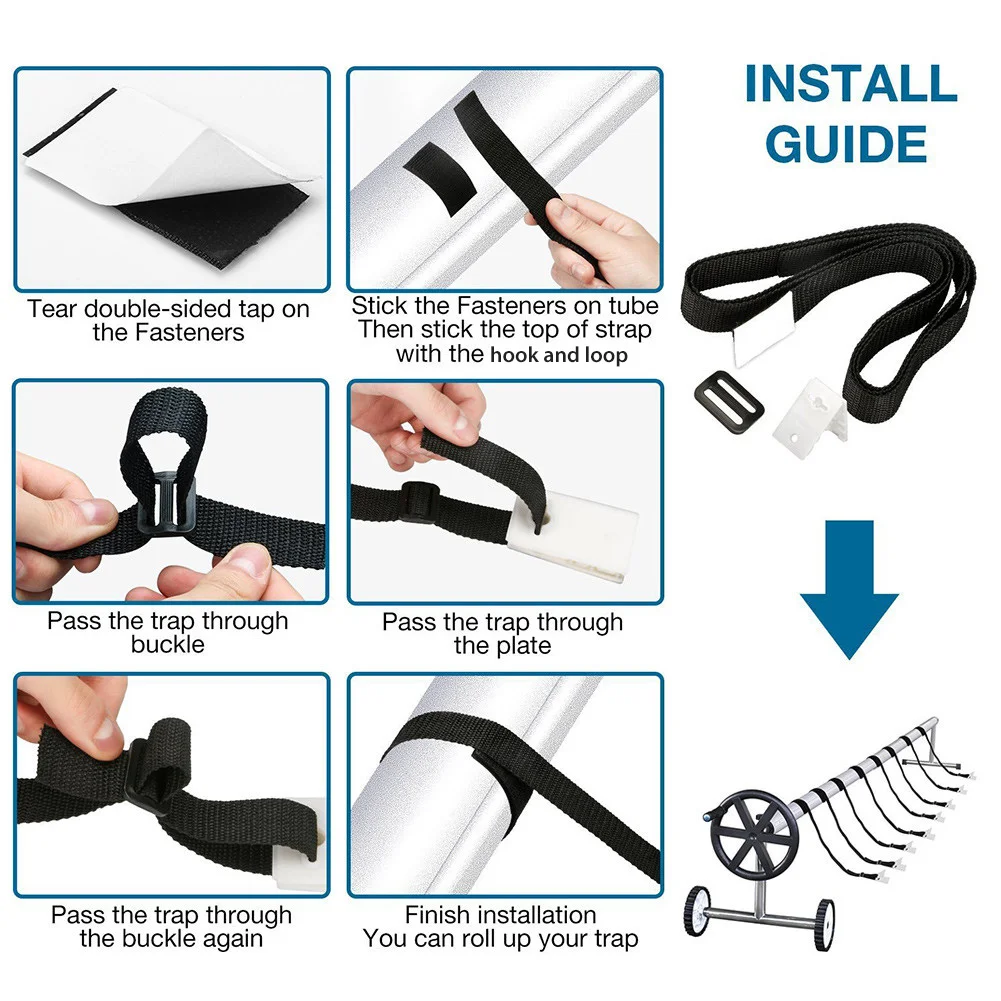 INSTALL GUIDE

Tear double-sided tap on the Fasteners

Stick the Fasteners on tube Then stick the top of strap with the hook and loop

Pass the trap through buckle

Pass the trap through the plate

Pass the trap through the buckle again

Finish installation You can roll up your trap