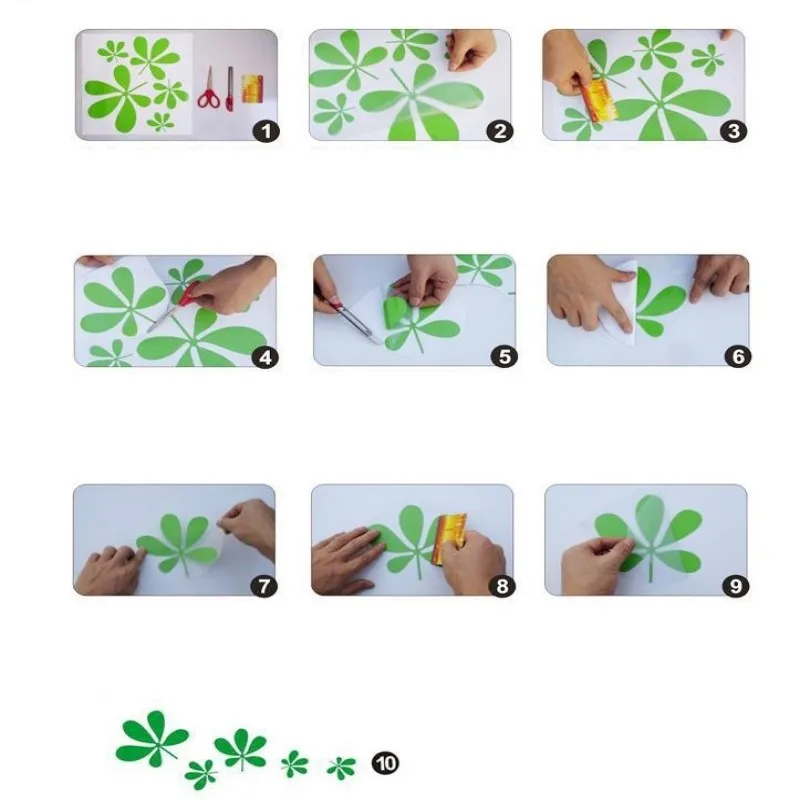 1

2

3

4

5

6

7

8

9

10