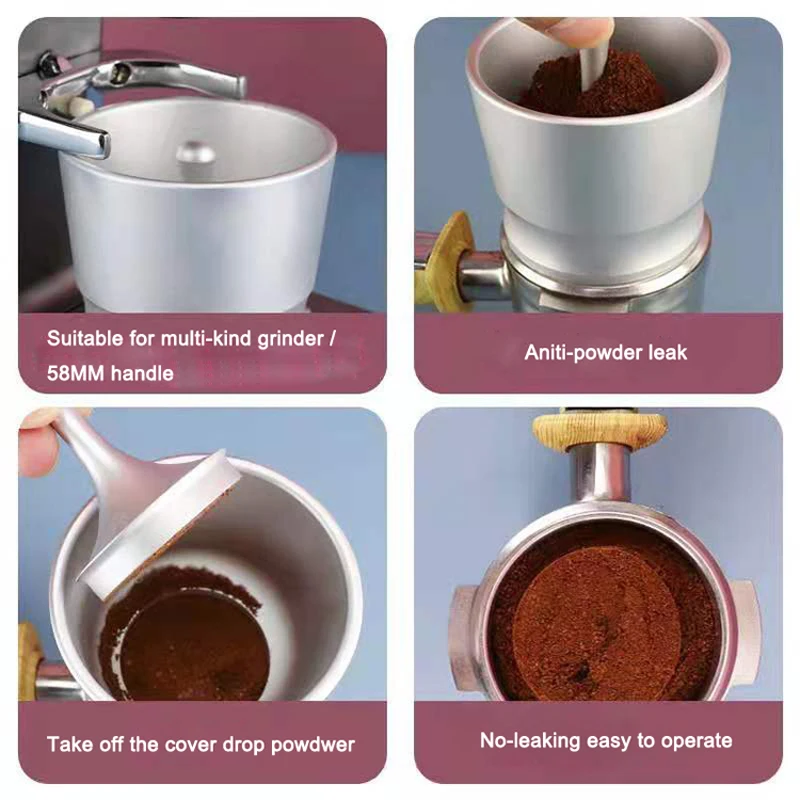 Suitable for multi-kind grinder / 58MM handle

Aniti-powder leak

Take off the cover drop powdwer

No-leaking easy to operate