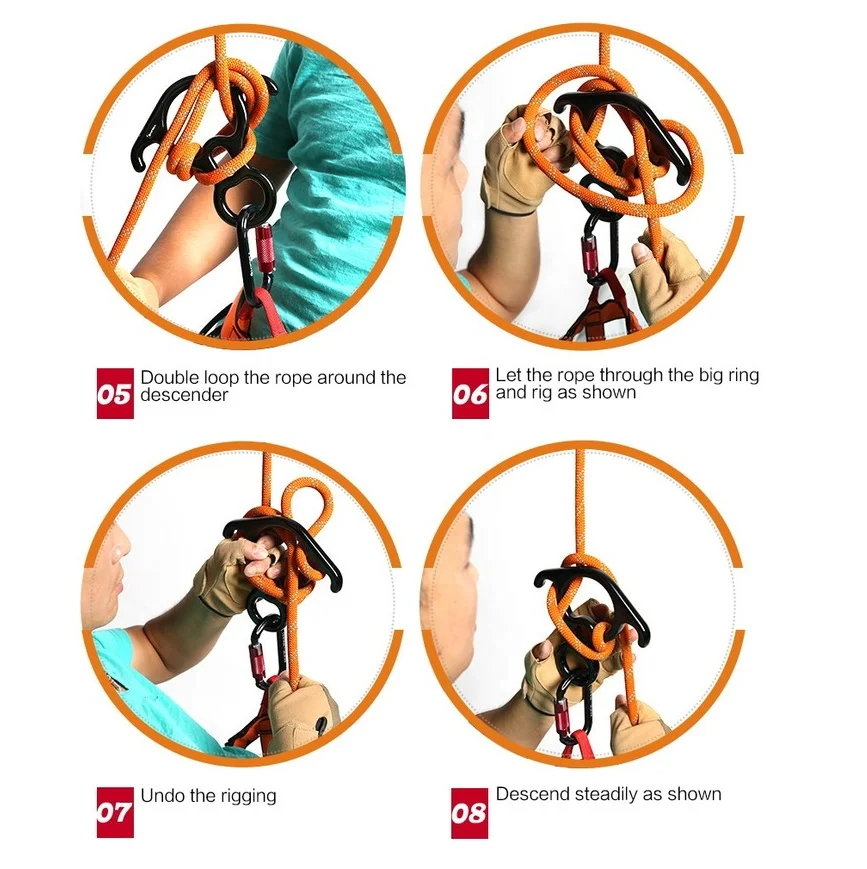 05 Double loop the rope around the descender

06 Let the rope through the big ring and rig as shown

07 Undo the rigging

08 Descend steadily as shown