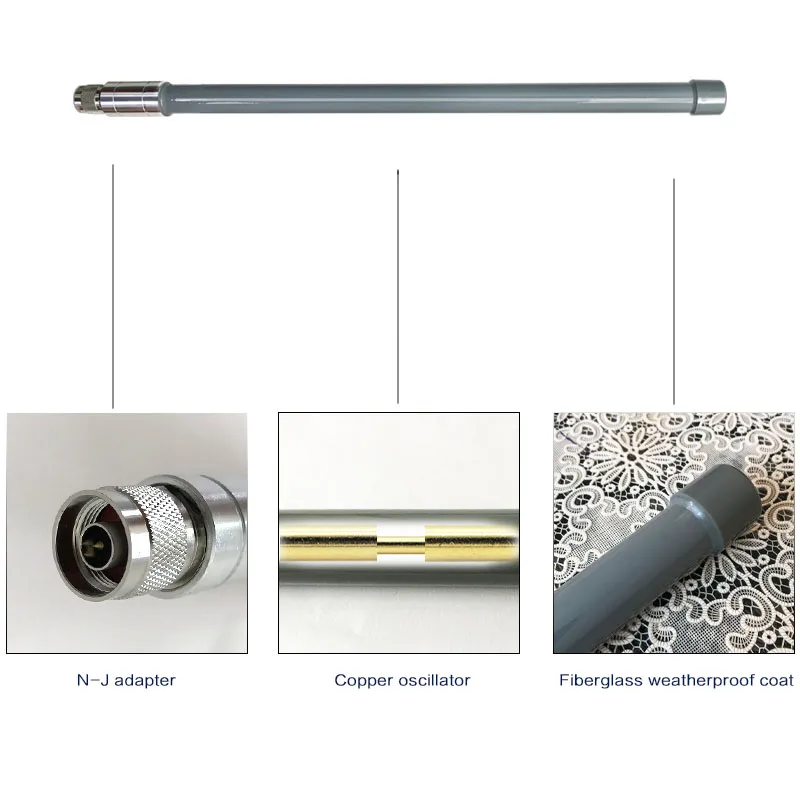 N-J adapter

Copper oscillator

Fiberglass weatherproof coat