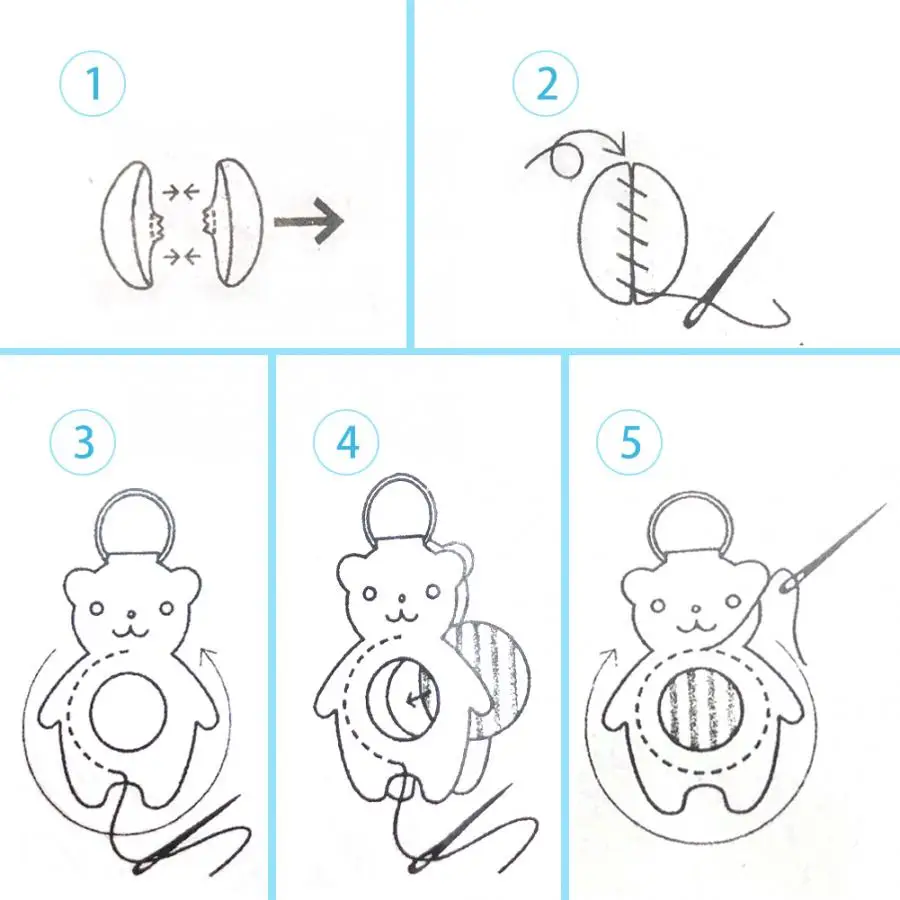 1

2

3

4

5