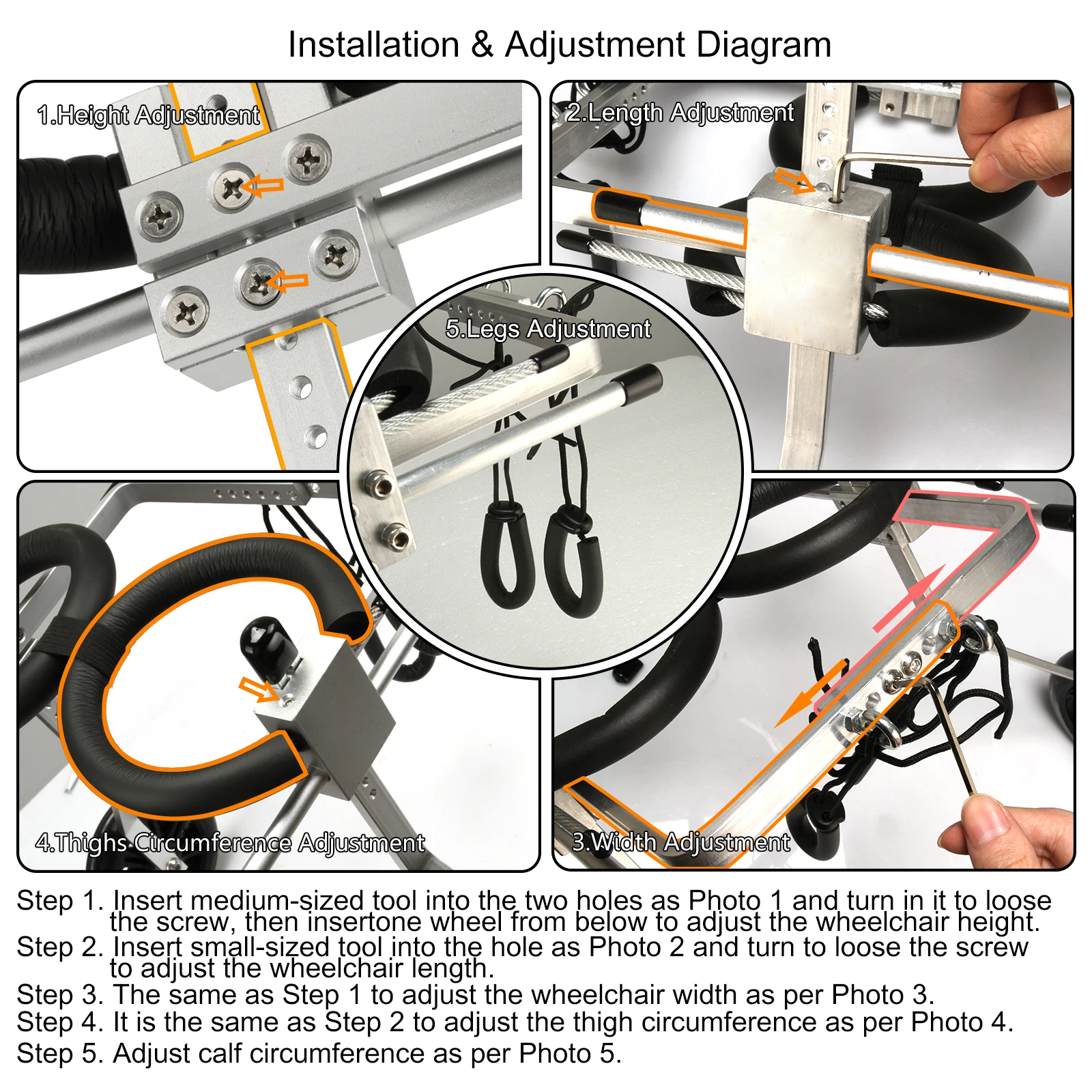 Installation & Adjustment Diagram

1.Height Adjustment

2.Length Adjustment

5.Legs Adjustment

4.Thighs Circumference Adjustment

3.Width Adjustment

Step 1. Insert medium-sized tool into the two holes as Photo 1 and turn in it to loose the screw, then insertone wheel from below to adjust the wheelchair height.
Step 2. Insert small-sized tool into the hole as Photo 2 and turn to loose the screw to adjust the wheelchair length.
Step 3. The same as Step 1 to adjust the wheelchair width as per Photo 3.
Step 4. It is the same as Step 2 to adjust the thigh circumference as per Photo 4.
Step 5. Adjust calf circumference as per Photo 5.