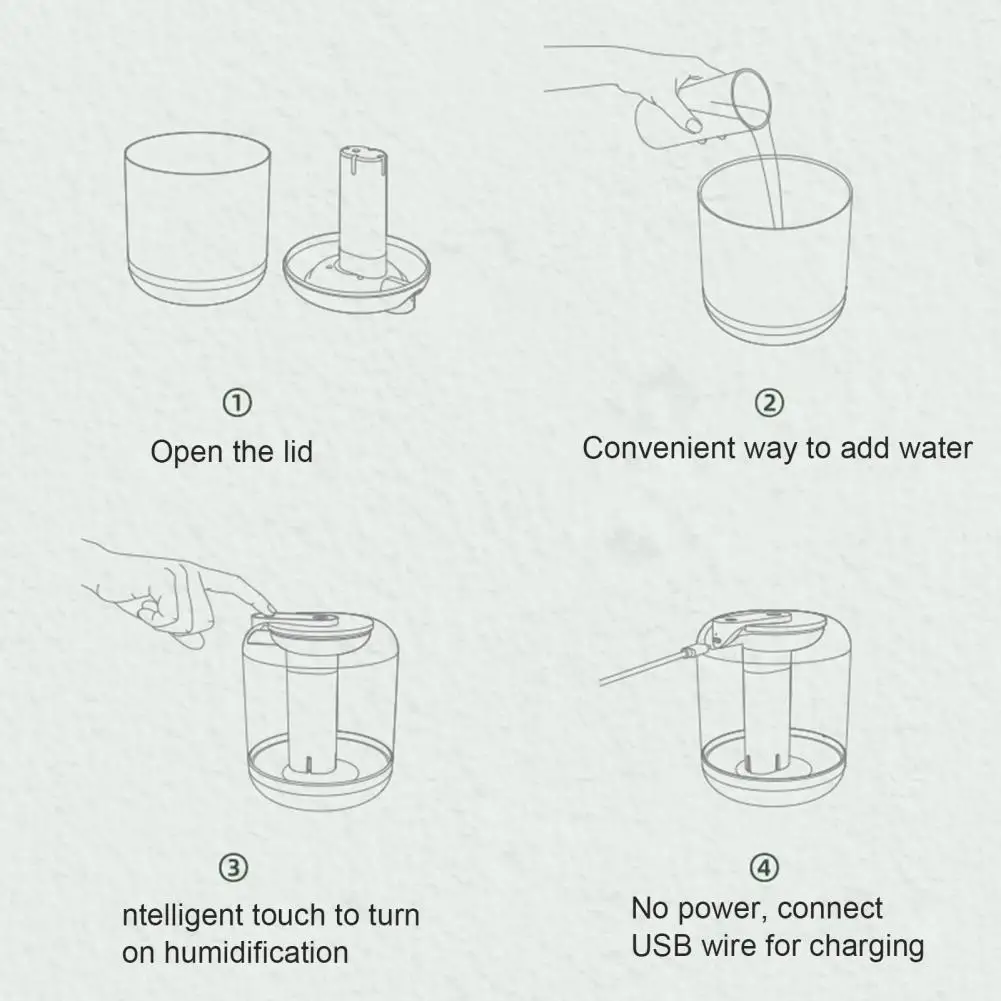 ①

Open the lid

②

Convenient way to add water

③

ntelligent touch to turn on humidification

④

No power, connect USB wire for charging