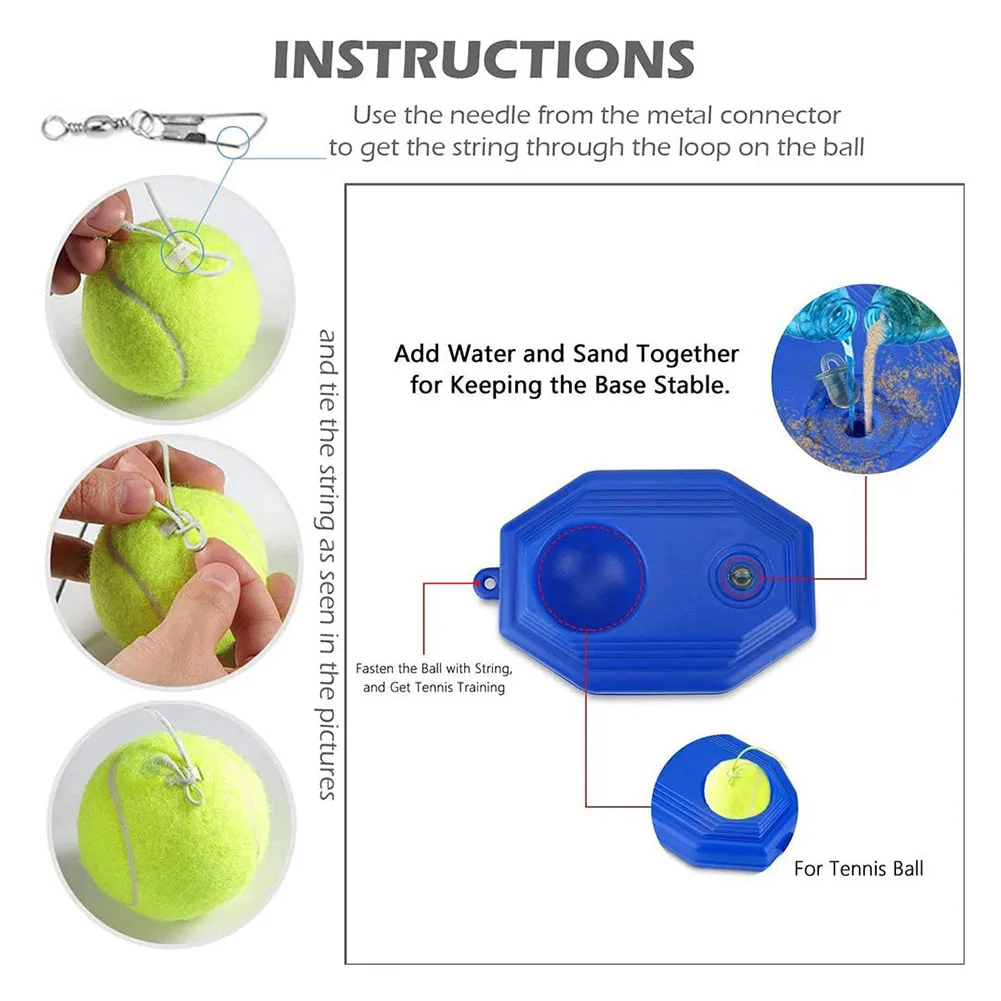 INSTRUCTIONS

Use the needle from the metal connector to get the string through the loop on the ball

and tie the string as seen in the pictures

Add Water and Sand Together for Keeping the Base Stable.

Fasten the Ball with String, and Get Tennis Training

For Tennis Ball