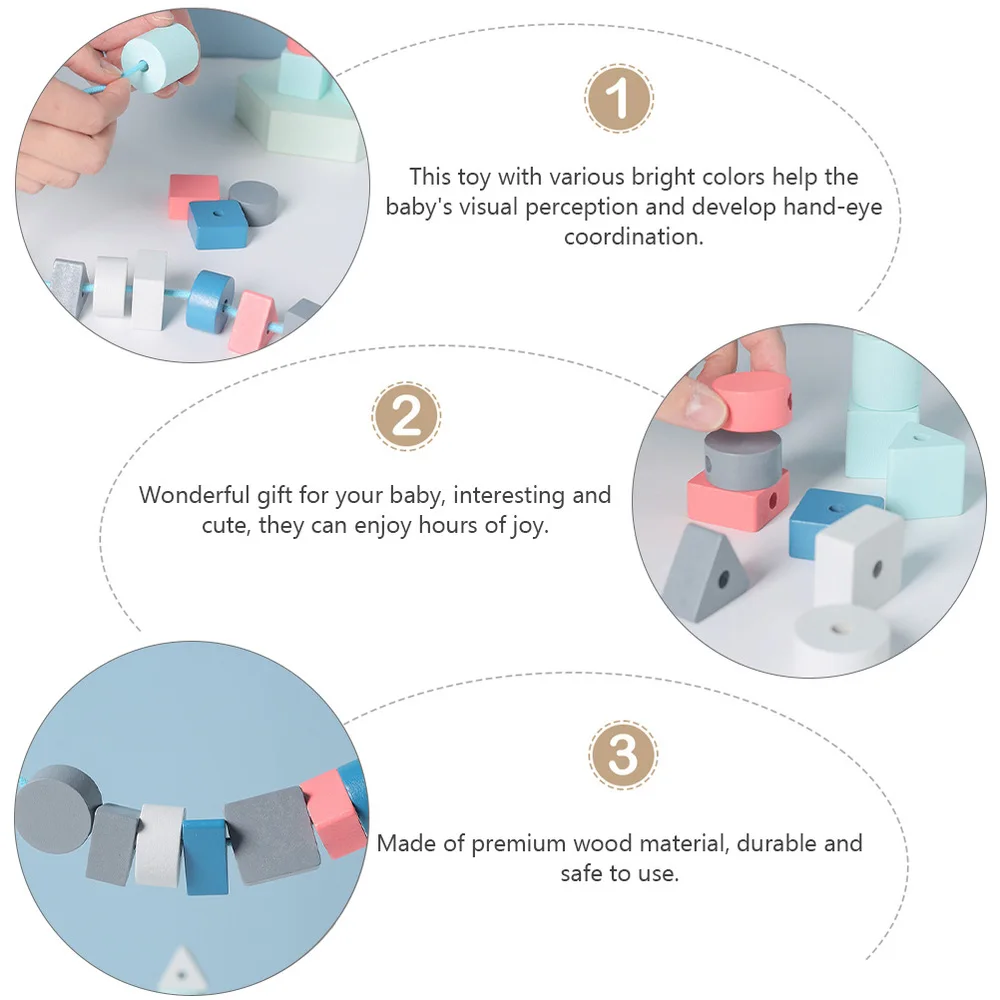 1

This toy with various bright colors help the baby's visual perception and develop hand-eye coordination.

2

Wonderful gift for your baby, interesting and cute, they can enjoy hours of joy.

3

Made of premium wood material, durable and safe to use.