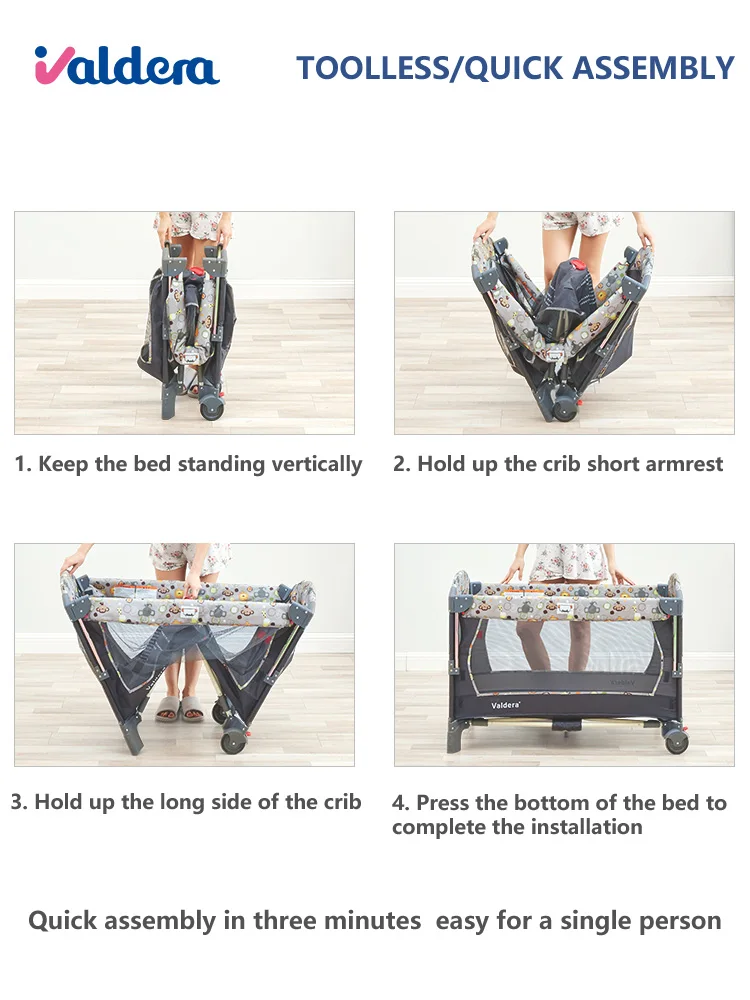 valdera

TOOLLESS/QUICK ASSEMBLY

1. Keep the bed standing vertically

2. Hold up the crib short armrest

3. Hold up the long side of the crib

Valdera

4. Press the bottom of the bed to complete the installation

Quick assembly in three minutes easy for a single person