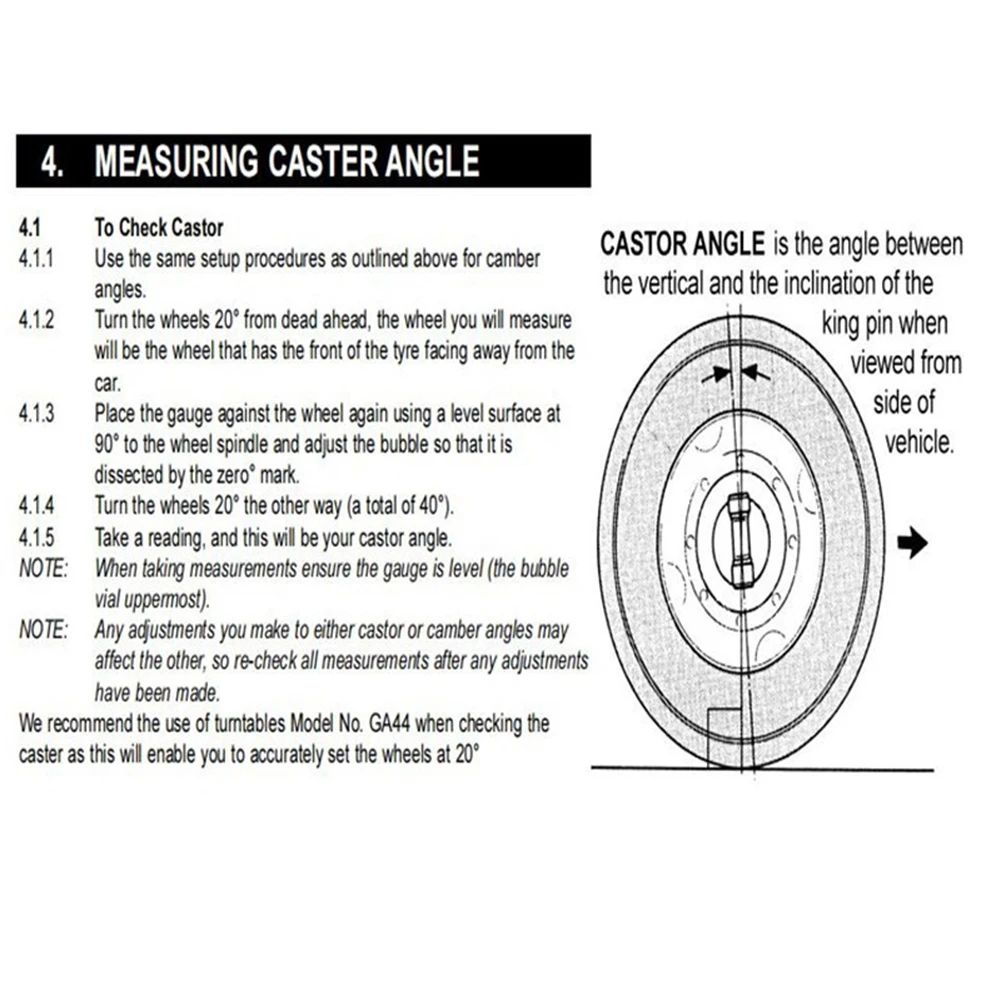 4. MEASURING CASTER ANGLE

4.1 To Check Castor

4.1.1 Use the same setup procedures as outlined above for camber angles.

4.1.2 Turn the wheels 20° from dead ahead, the wheel you will measure will be the wheel that has the front of the tyre facing away from the car.

4.1.3 Place the gauge against the wheel again using a level surface at 90° to the wheel spindle and adjust the bubble so that it is dissected by the zero° mark.

4.1.4 Turn the wheels 20° the other way (a total of 40°).

4.1.5 Take a reading, and this will be your castor angle.

NOTE: When taking measurements ensure the gauge is level (the bubble vial uppermost).

NOTE: Any adjustments you make to either castor or camber angles may affect the other, so re-check all measurements after any adjustments have been made.

We recommend the use of turntables Model No. GA44 when checking the caster as this will enable you to accurately set the wheels at 20°

CASTOR ANGLE is the angle between the vertical and the inclination of the king pin when viewed from side of vehicle.