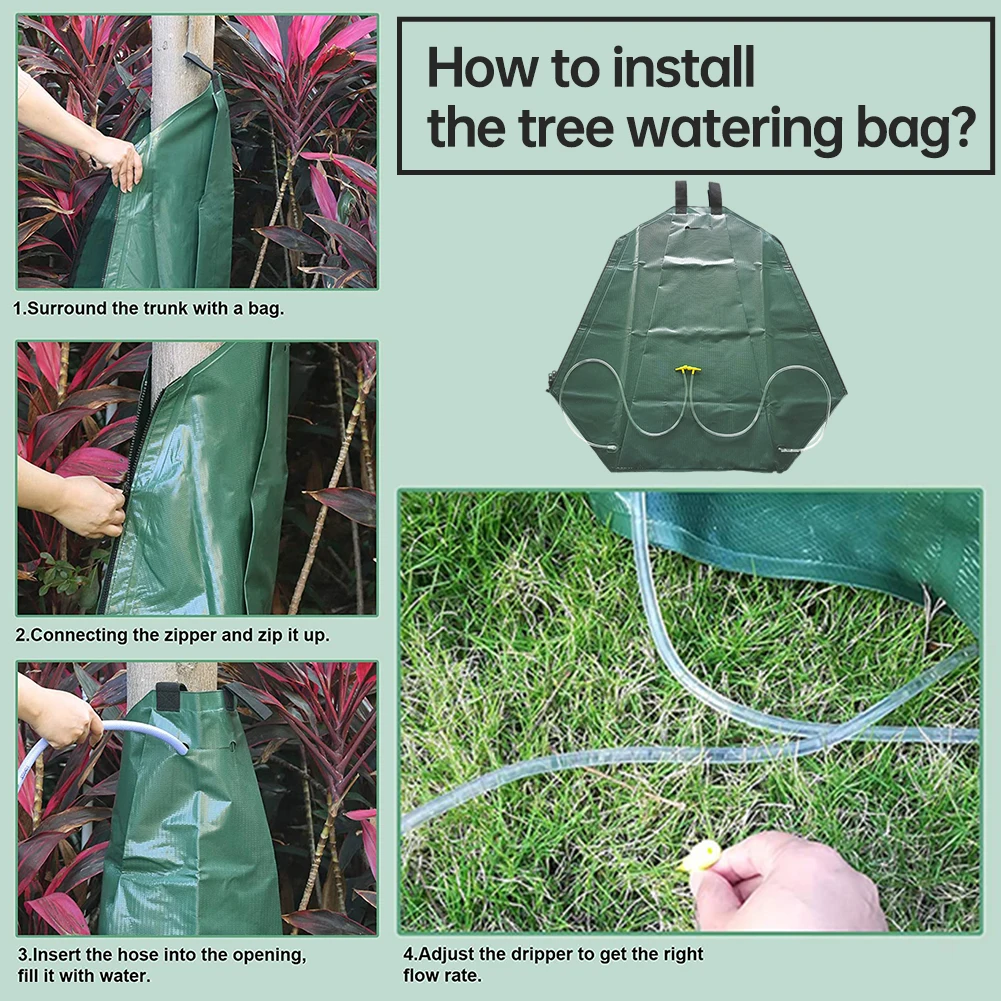 How to install the tree watering bag?

1.Surround the trunk with a bag.

2.Connecting the zipper and zip it up.

3.Insert the hose into the opening, fill it with water.

4.Adjust the dripper to get the right flow rate.