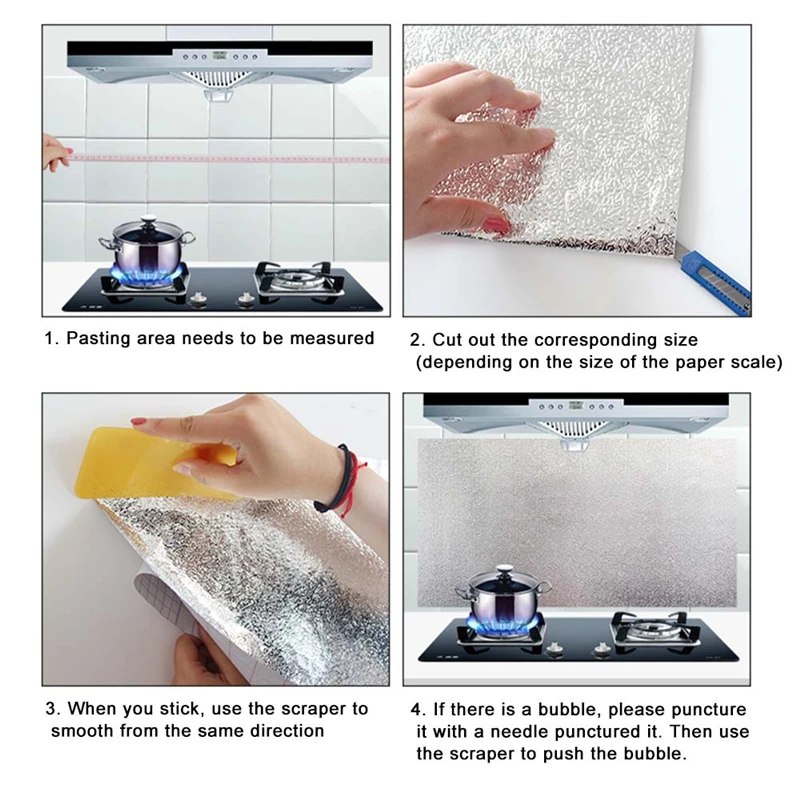 1. Pasting area needs to be measured

2. Cut out the corresponding size (depending on the size of the paper scale)

3. When you stick, use the scraper to smooth from the same direction

4. If there is a bubble, please puncture it with a needle punctured it. Then use the scraper to push the bubble.