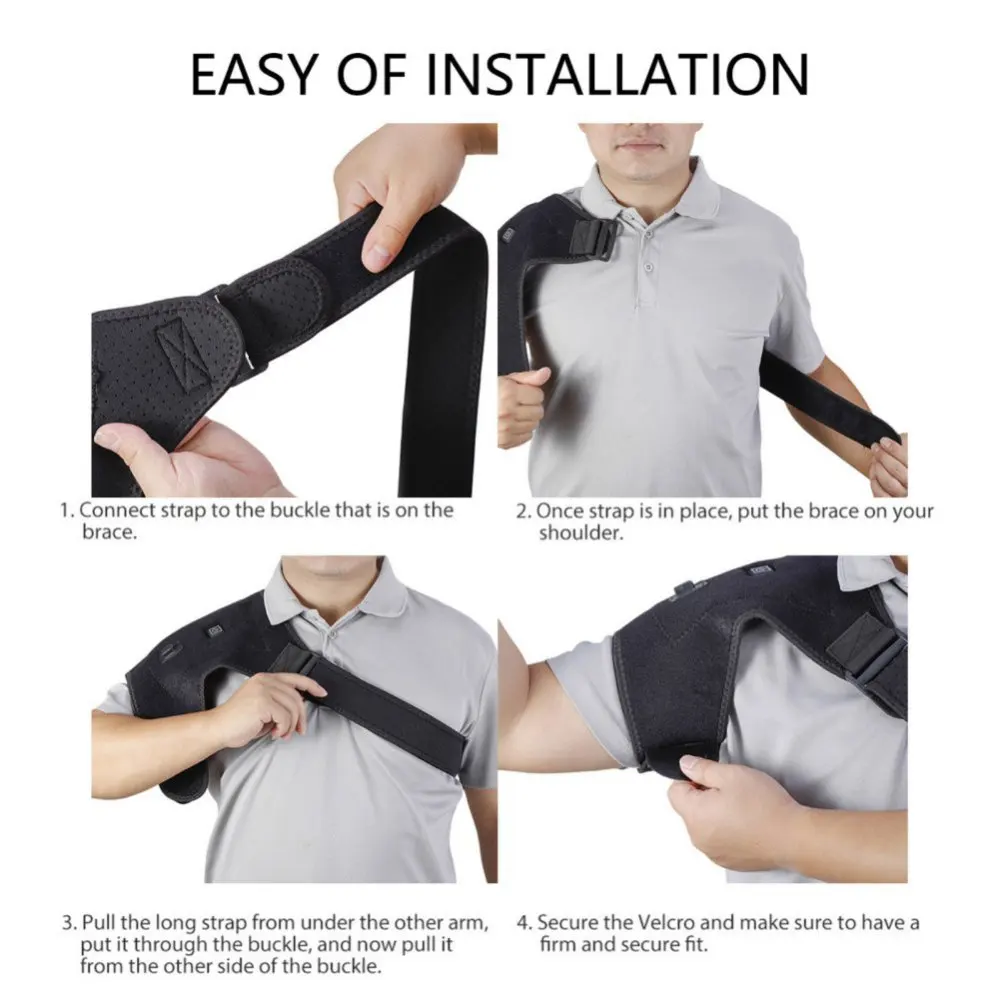 EASY OF INSTALLATION

1. Connect strap to the buckle that is on the brace.

2. Once strap is in place, put the brace on your shoulder.

3. Pull the long strap from under the other arm, put it through the buckle, and now pull it from the other side of the buckle.

4. Secure the Velcro and make sure to have a firm and secure fit.