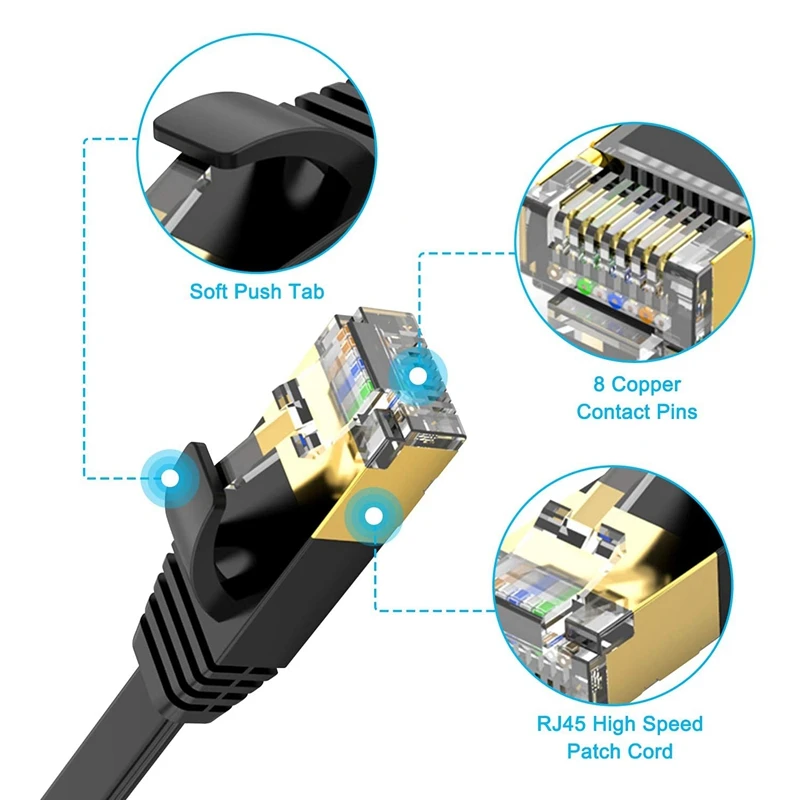 Soft Push Tab

8 Copper
Contact Pins

RJ45 High Speed
Patch Cord