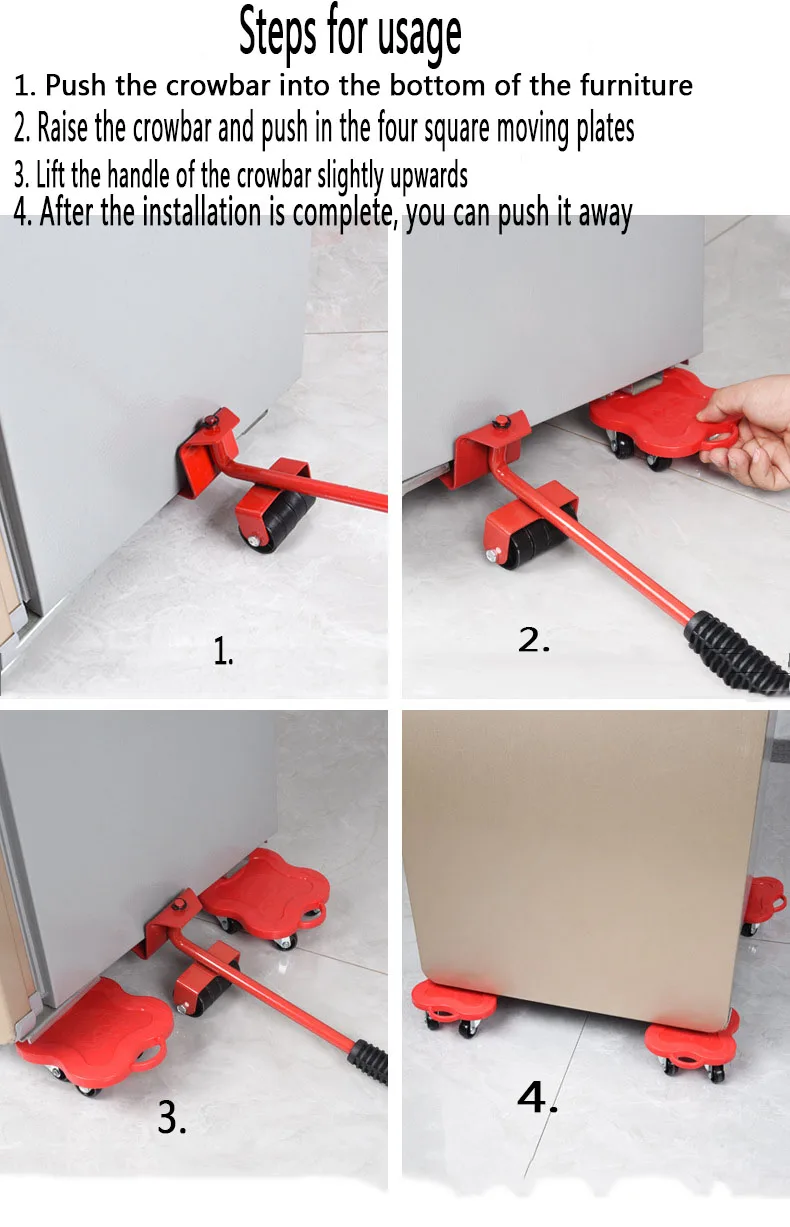 Steps for usage

1. Push the crowbar into the bottom of the furniture
2. Raise the crowbar and push in the four square moving plates
3. Lift the handle of the crowbar slightly upwards
4. After the installation is complete, you can push it away

1.

2.

3.

4.