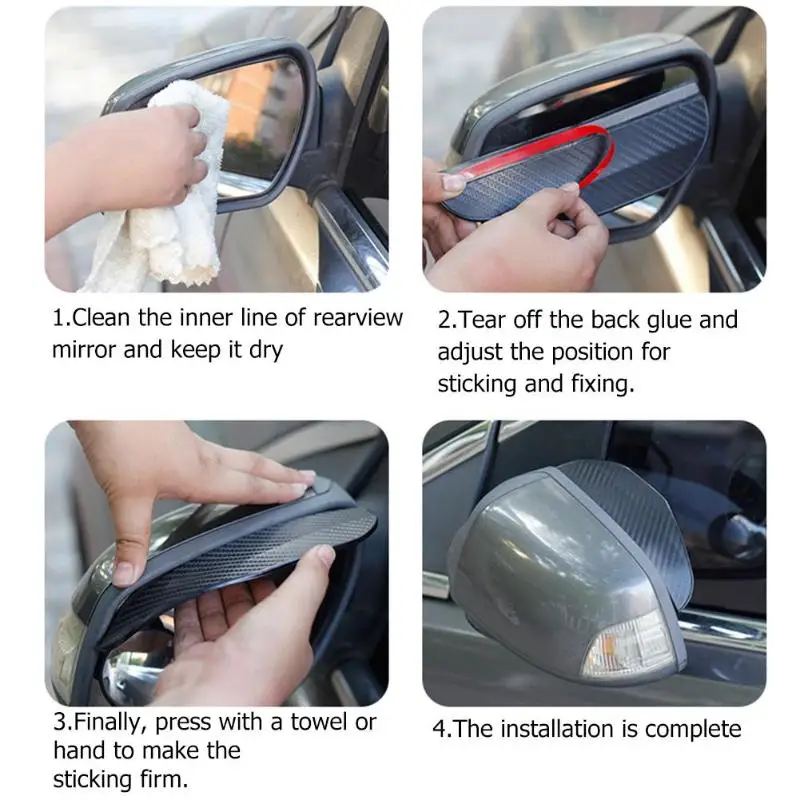 1.Clean the inner line of rearview mirror and keep it dry

2.Tear off the back glue and adjust the position for sticking and fixing.

3.Finally, press with a towel or hand to make the sticking firm.

4.The installation is complete