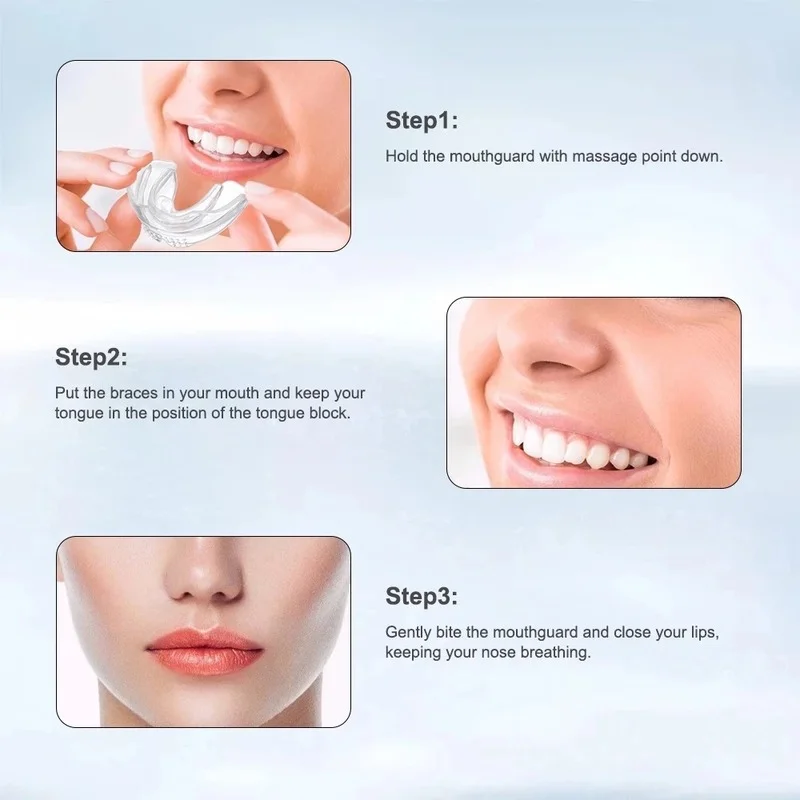 Step1:

Hold the mouthguard with massage point down.

Step2:

Put the braces in your mouth and keep your tongue in the position of the tongue block.

Step3:

Gently bite the mouthguard and close your lips, keeping your nose breathing.