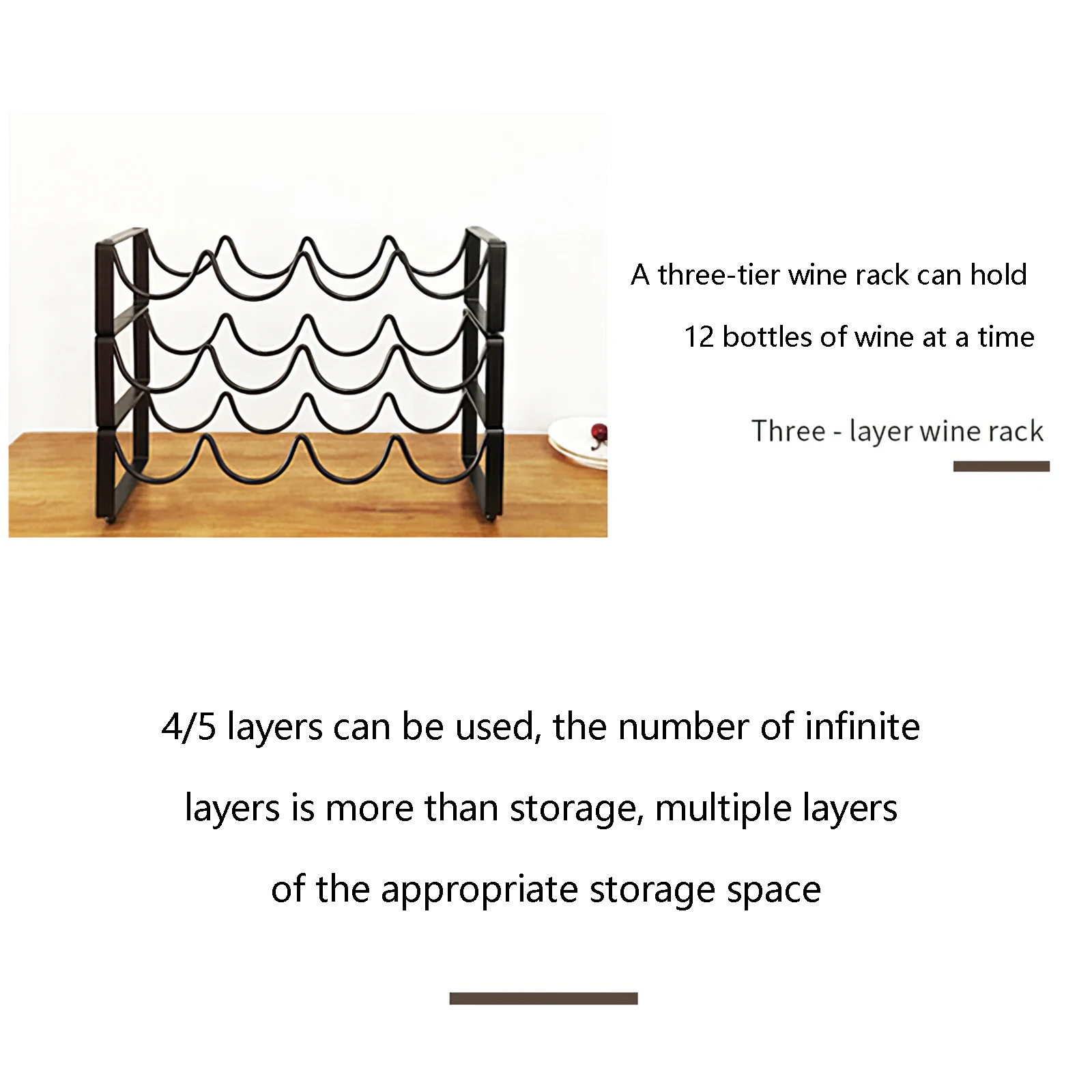 A three-tier wine rack can hold

12 bottles of wine at a time

Three - layer wine rack

4/5 layers can be used, the number of infinite layers is more than storage, multiple layers of the appropriate storage space