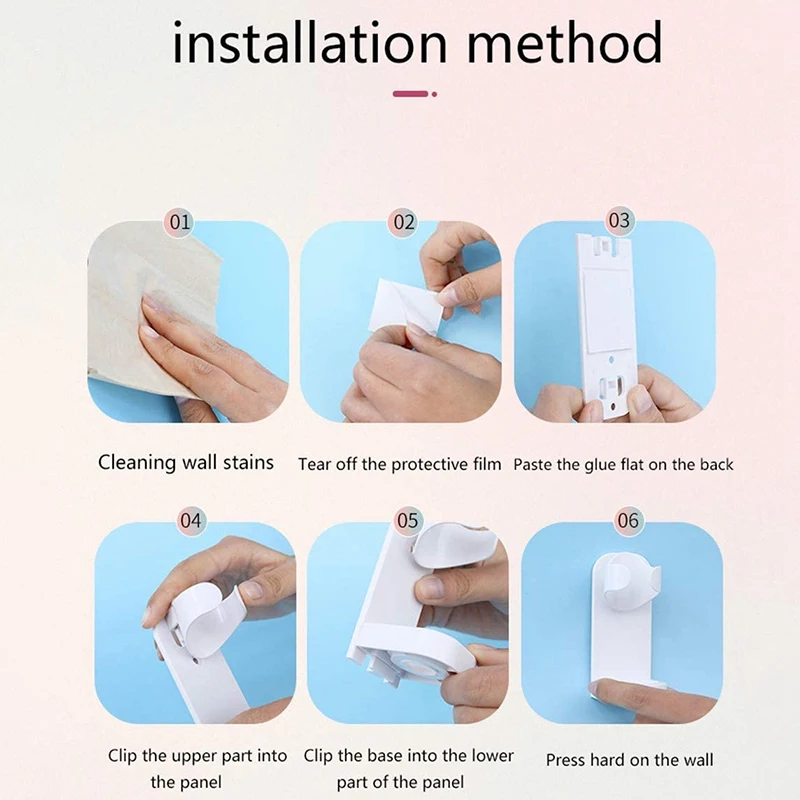 installation method

01

Cleaning wall stains

02

Tear off the protective film

03

Paste the glue flat on the back

04

Clip the upper part into the panel

05

Clip the base into the lower part of the panel

06

Press hard on the wall