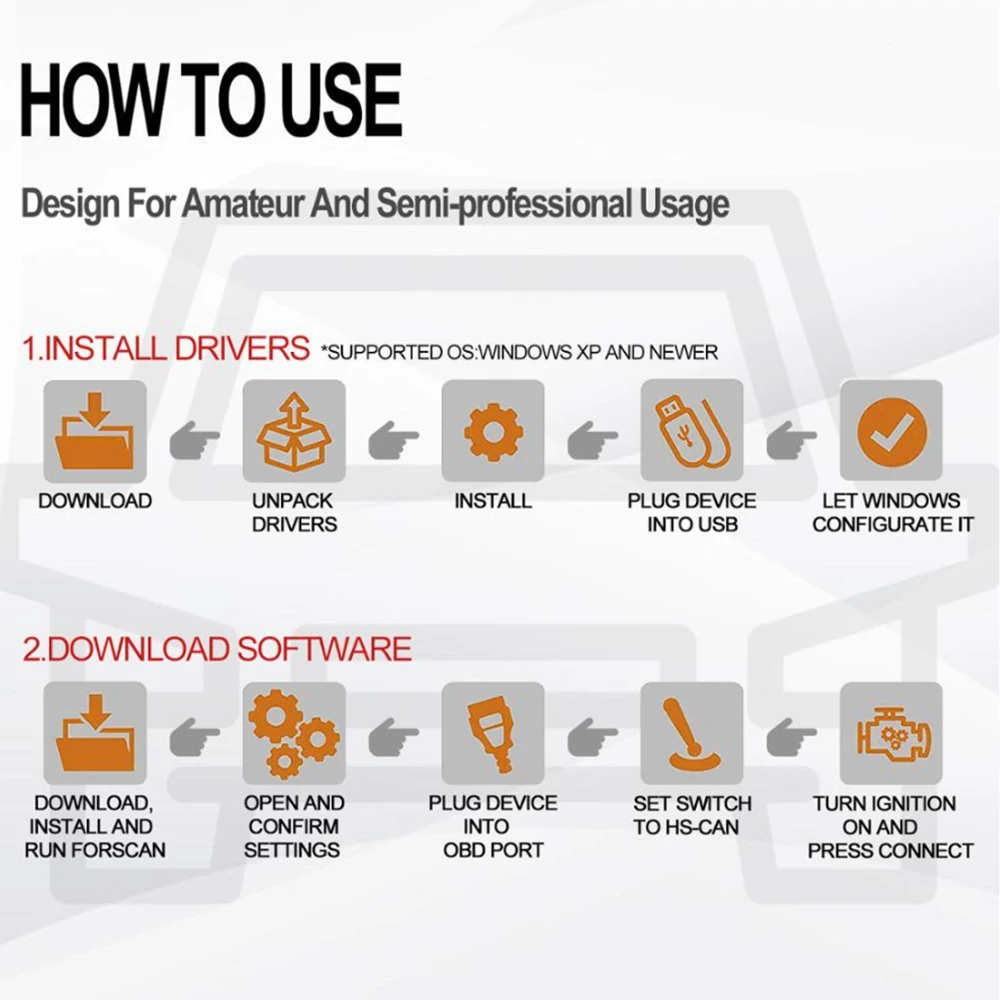 HOW TO USE

Design For Amateur And Semi-professional Usage

1.INSTALL DRIVERS *SUPPORTED OS:WINDOWS XP AND NEWER

DOWNLOAD

UNPACK DRIVERS

INSTALL

PLUG DEVICE INTO USB

LET WINDOWS CONFIGURATE IT

2.DOWNLOAD SOFTWARE

DOWNLOAD, INSTALL AND RUN FORSCAN

OPEN AND CONFIRM SETTINGS

PLUG DEVICE INTO OBD PORT

SET SWITCH TO HS-CAN

TURN IGNITION ON AND PRESS CONNECT