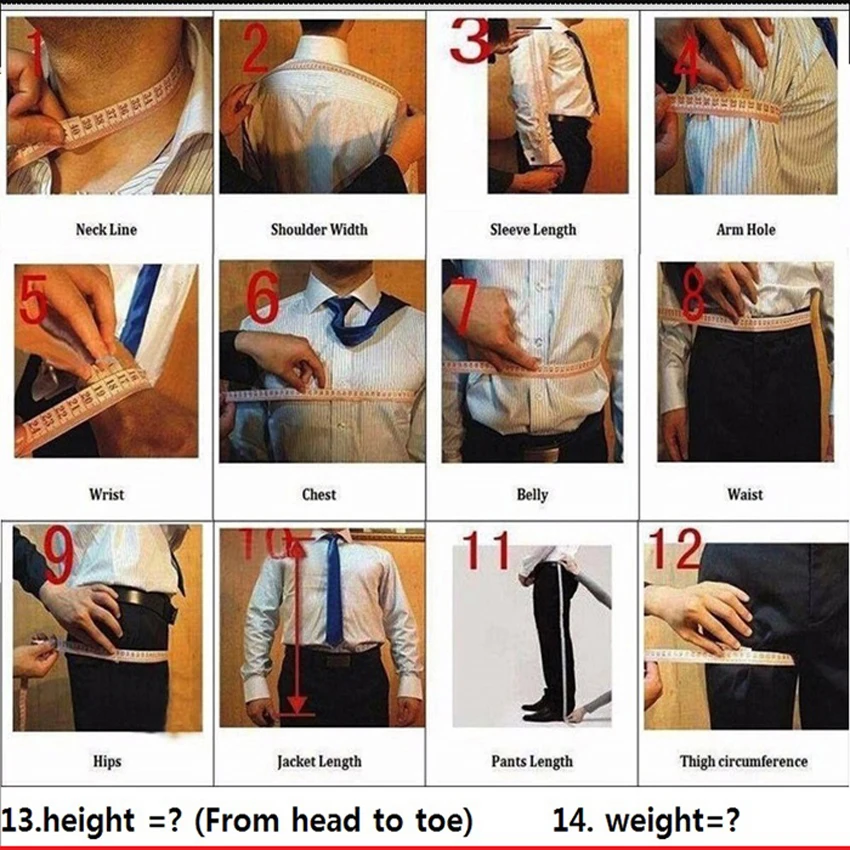 1
Neck Line

2
Shoulder Width

3
Sleeve Length

4
Arm Hole

5
Wrist

6
Chest

7
Belly

8
Waist

9
Hips

10
Jacket Length

11
Pants Length

12
Thigh circumference

13.height =? (From head to toe) 14. weight=?