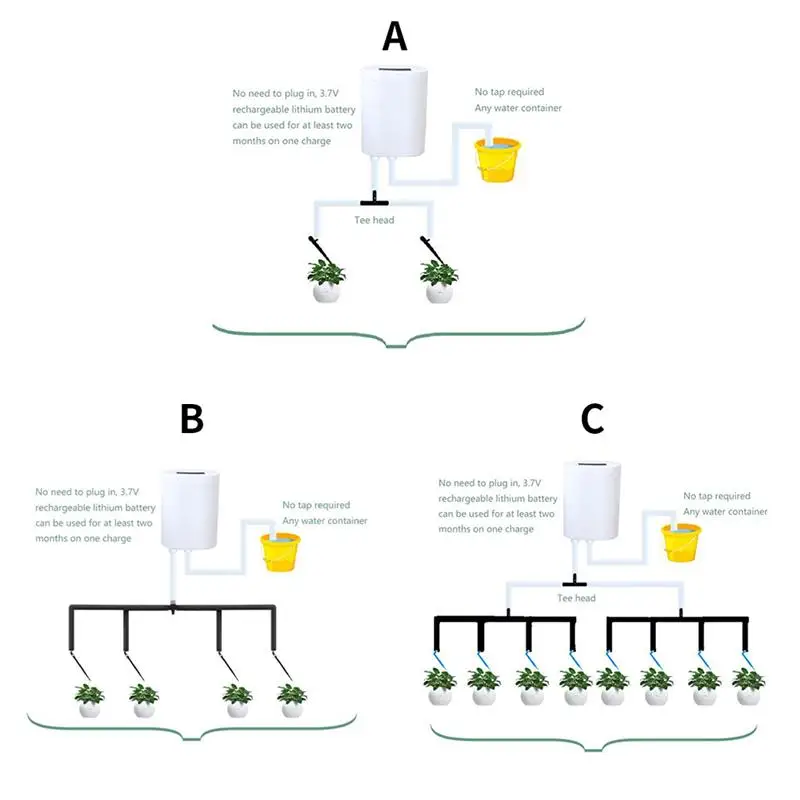 A

No need to plug in, 3.7V rechargeable lithium battery can be used for at least two months on one charge

No tap required
Any water container

Tee head

B

No need to plug in, 3.7V rechargeable lithium battery can be used for at least two months on one charge

No tap required
Any water container

C

No need to plug in, 3.7V rechargeable lithium battery can be used for at least two months on one charge

No tap required
Any water container

Tee head