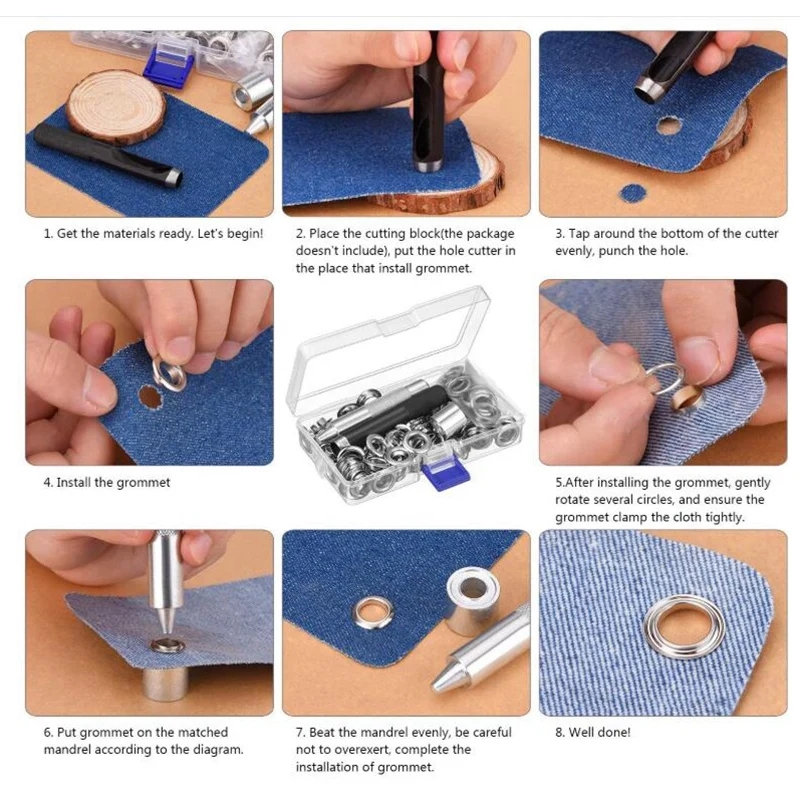 1. Get the materials ready. Let's begin!

2. Place the cutting block(the package doesn't include), put the hole cutter in the place that install grommet.

3. Tap around the bottom of the cutter evenly, punch the hole.

4. Install the grommet

5.After installing the grommet, gently rotate several circles, and ensure the grommet clamp the cloth tightly.

6. Put grommet on the matched mandrel according to the diagram.

7. Beat the mandrel evenly, be careful not to overexert, complete the installation of grommet.

8. Well done!