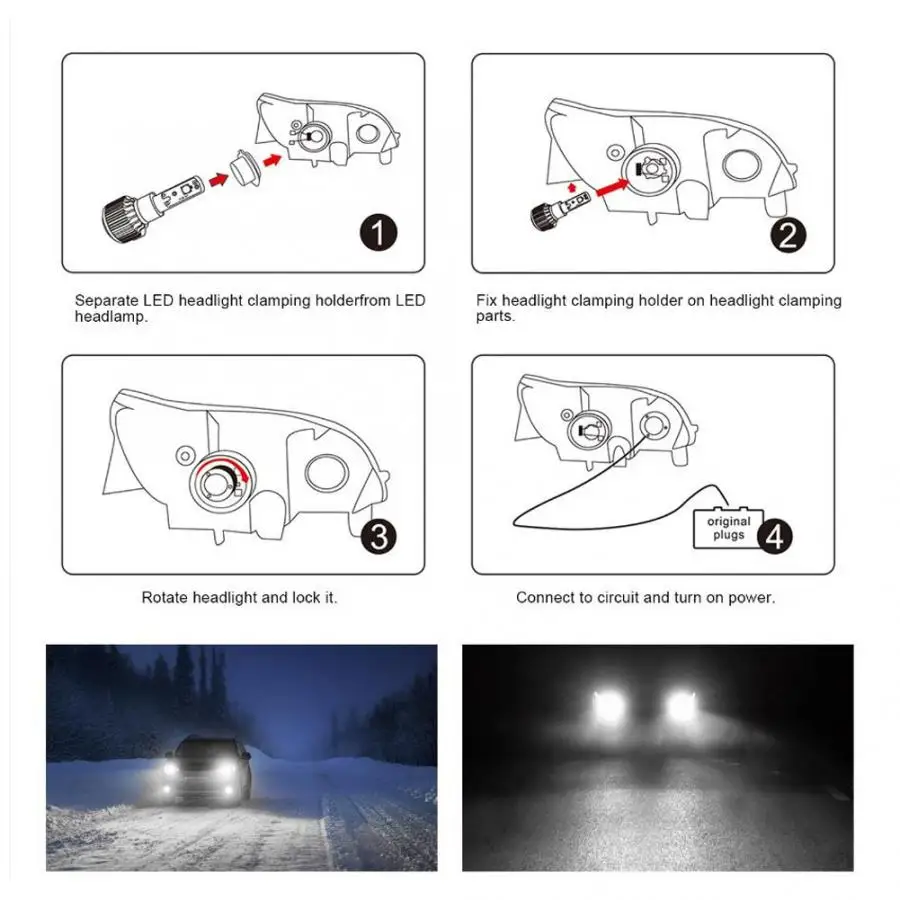 1

Separate LED headlight clamping holderfrom LED headlamp.

2

Fix headlight clamping holder on headlight clamping parts.

3

Rotate headlight and lock it.

original plugs

4

Connect to circuit and turn on power.