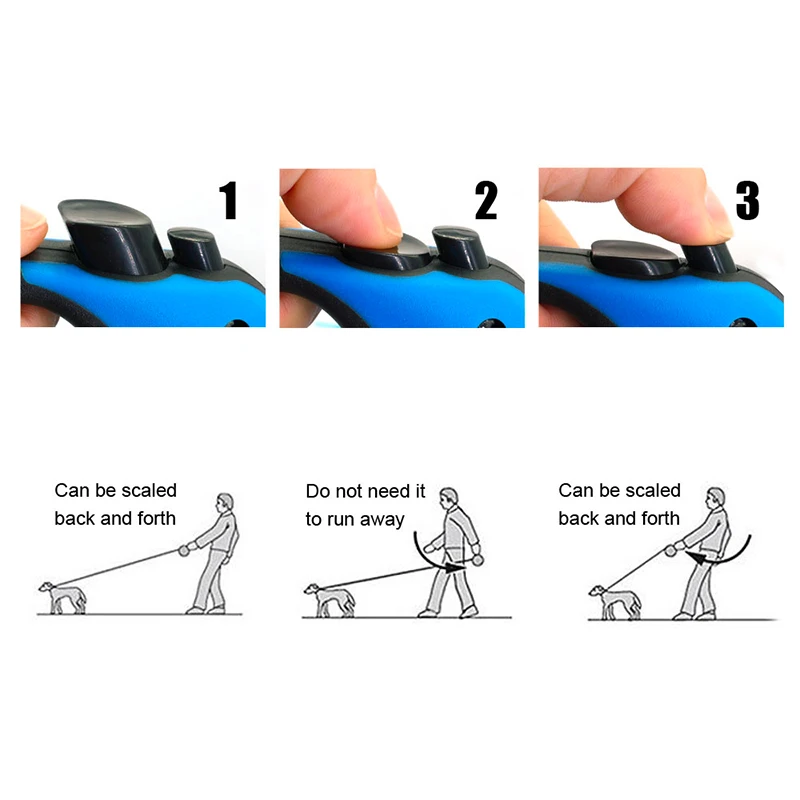 1

2

3

Can be scaled back and forth

Do not need it to run away

Can be scaled back and forth