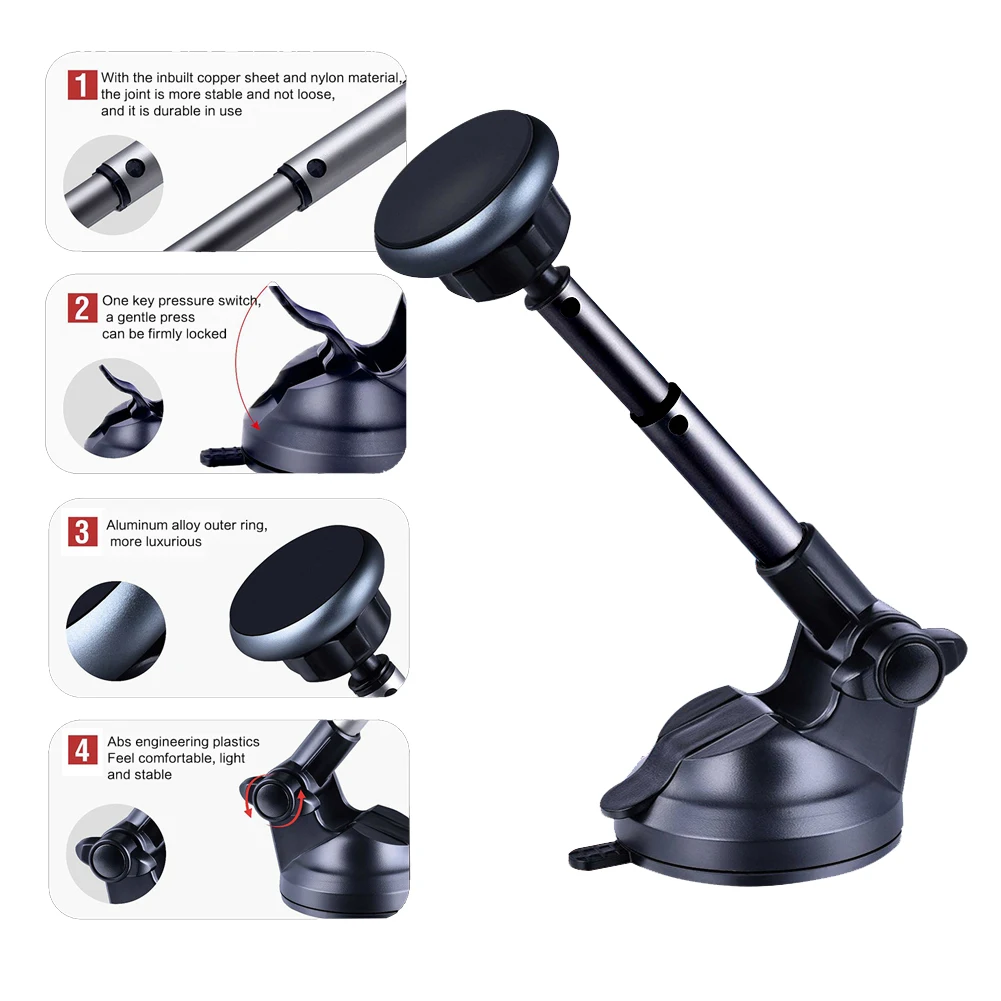 1 With the inbuilt copper sheet and nylon material, the joint is more stable and not loose, and it is durable in use

2 One key pressure switch, a gentle press can be firmly locked

3 Aluminum alloy outer ring, more luxurious

4 Abs engineering plastics Feel comfortable, light and stable