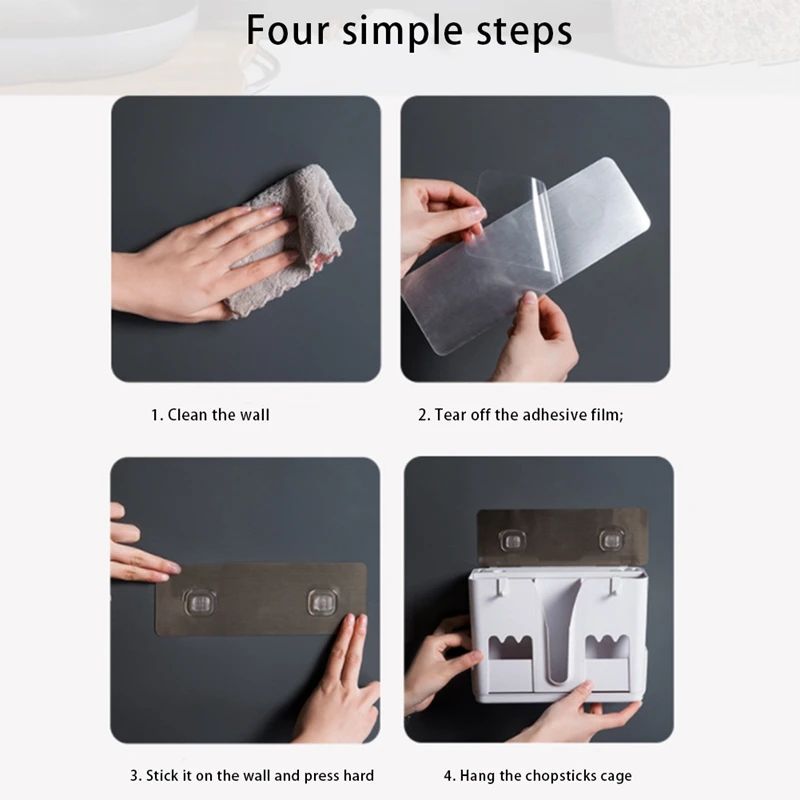 Four simple steps

1. Clean the wall

2. Tear off the adhesive film;

3. Stick it on the wall and press hard

4. Hang the chopsticks cage