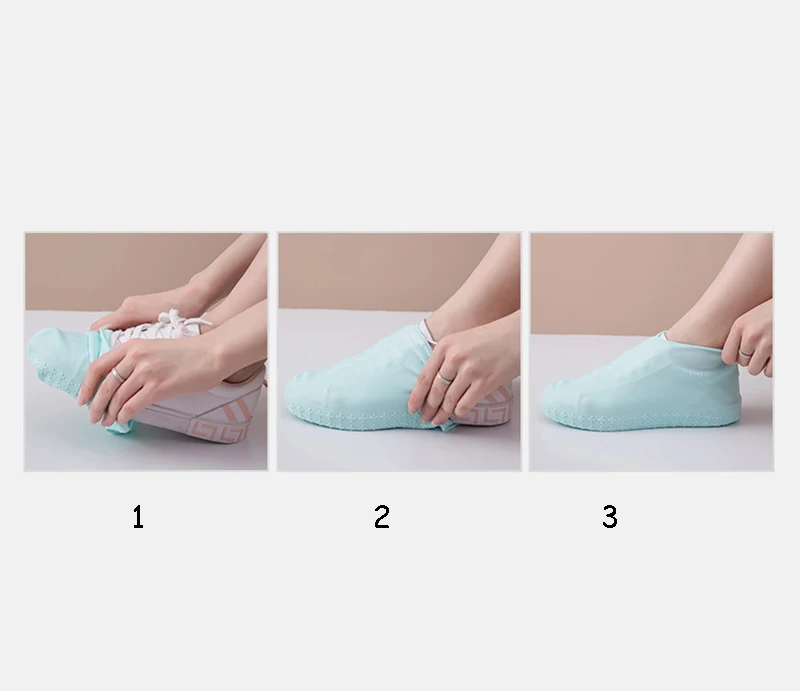 1

2

3