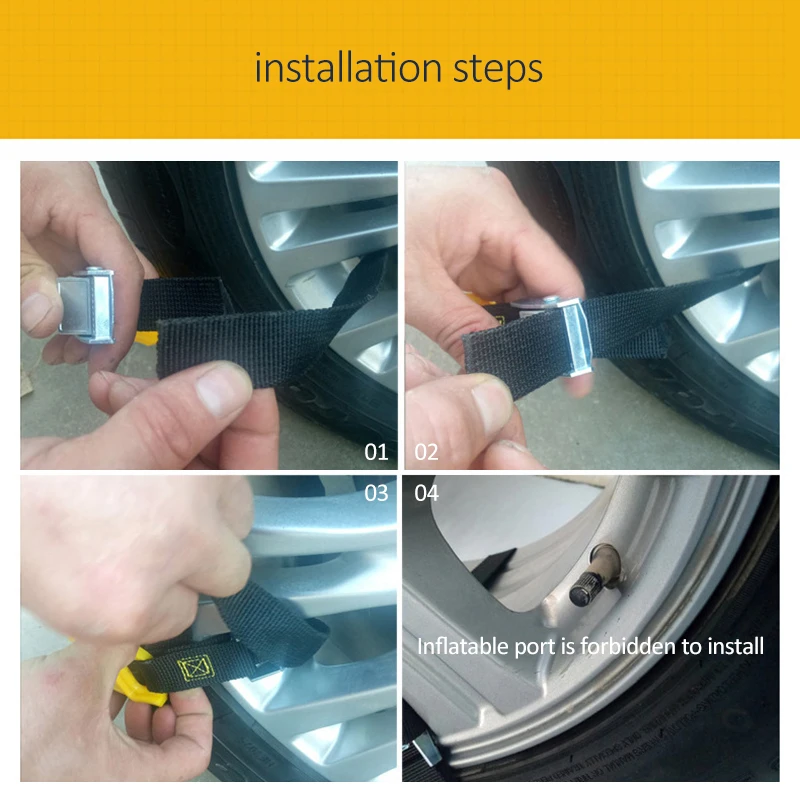 installation steps

01

02

03

04

Inflatable port is forbidden to install