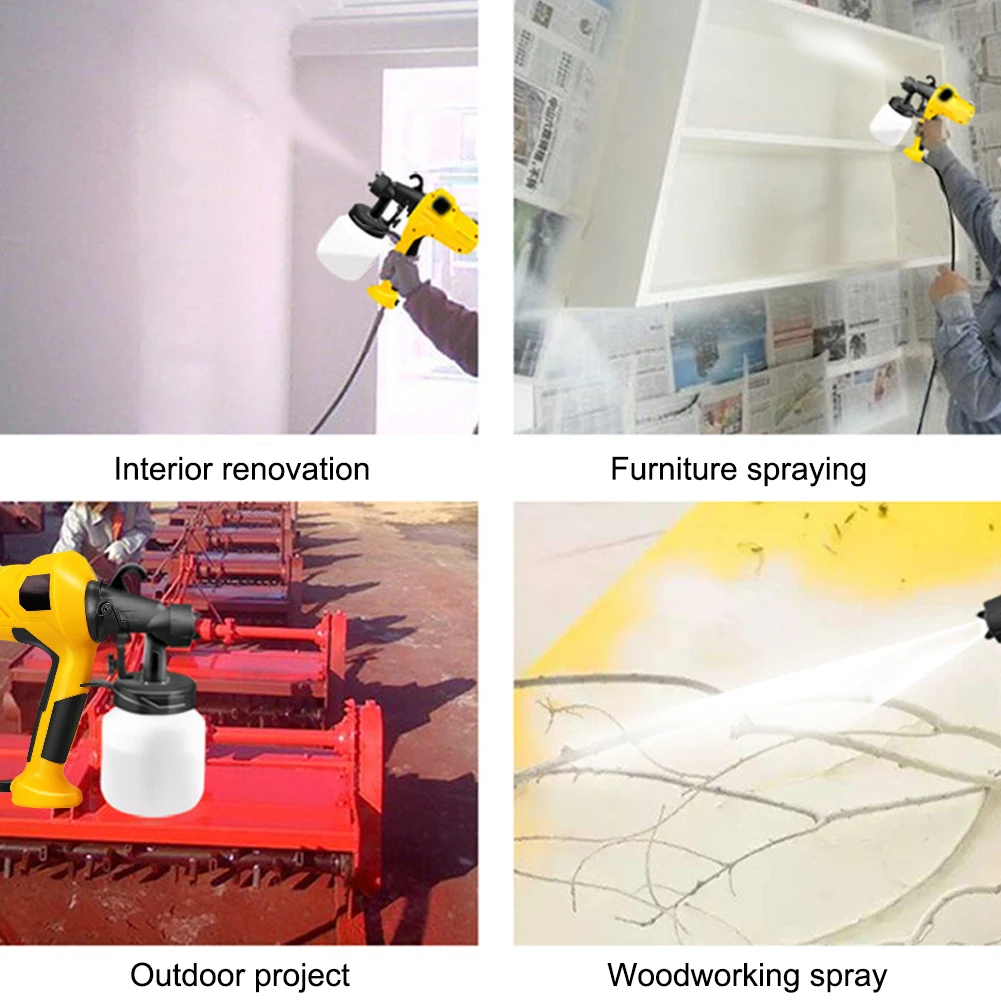 Interior renovation

Furniture spraying

Outdoor project

Woodworking spray