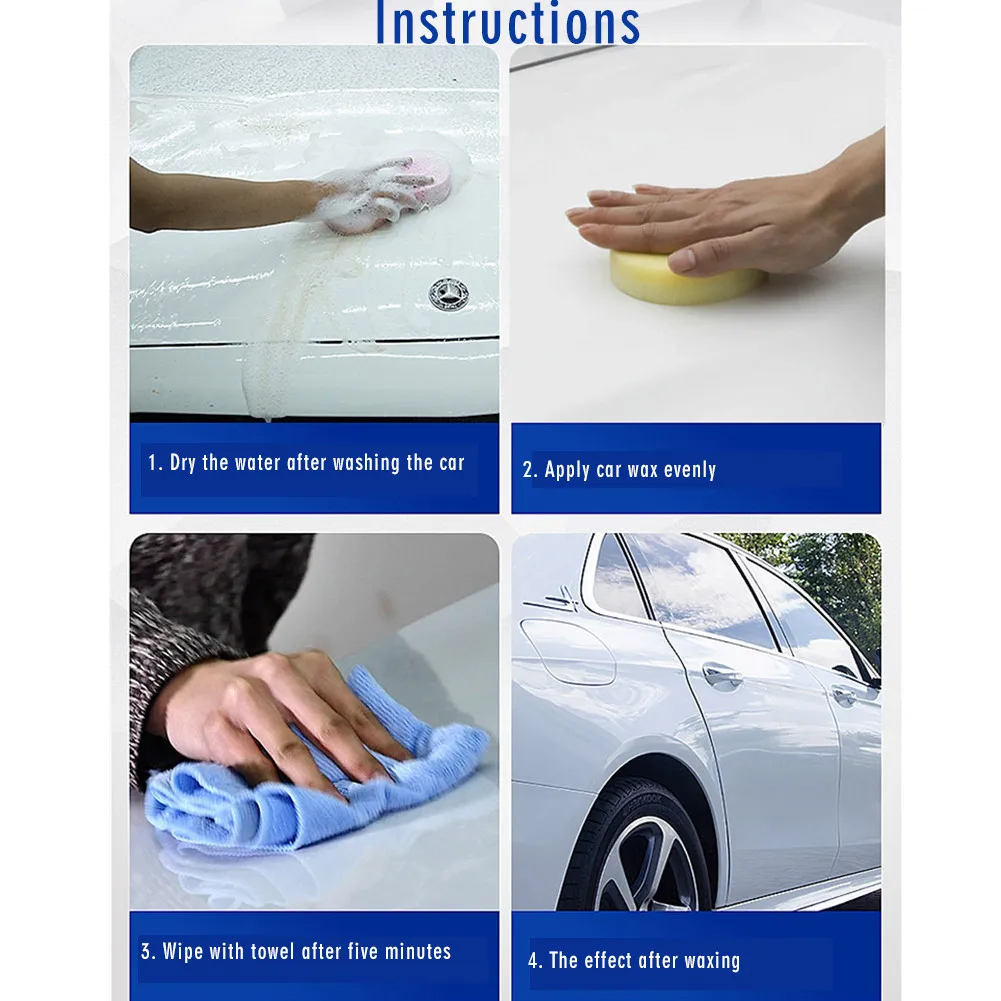 Instructions

1. Dry the water after washing the car

2. Apply car wax evenly

3. Wipe with towel after five minutes

4. The effect after waxing