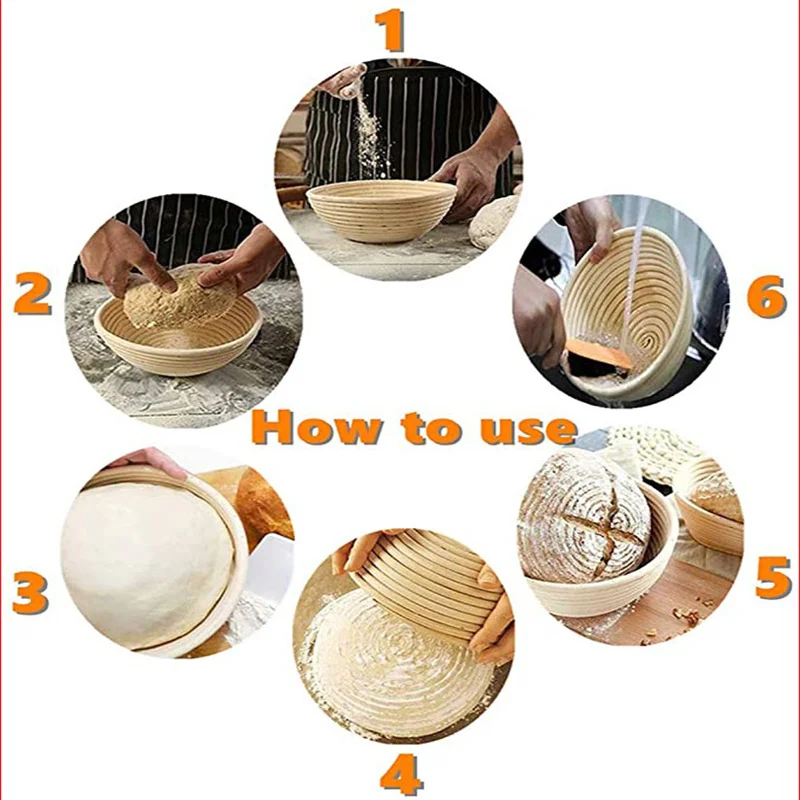 1

2

6

How to use

3

5

4