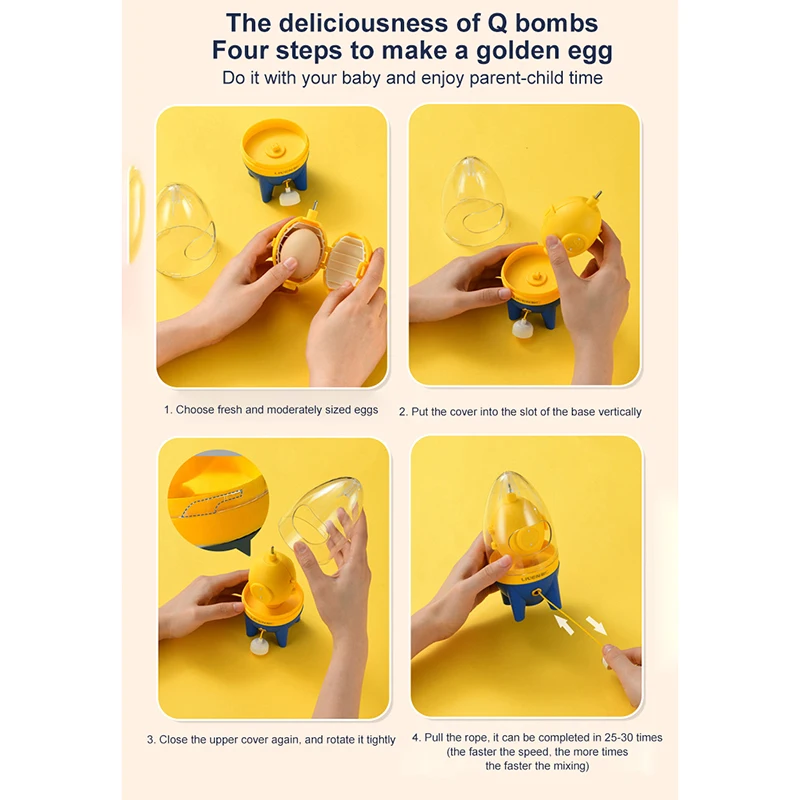 The deliciousness of Q bombs
Four steps to make a golden egg
Do it with your baby and enjoy parent-child time

1. Choose fresh and moderately sized eggs

2. Put the cover into the slot of the base vertically

3. Close the upper cover again, and rotate it tightly

4. Pull the rope, it can be completed in 25-30 times (the faster the speed, the more times the faster the mixing)