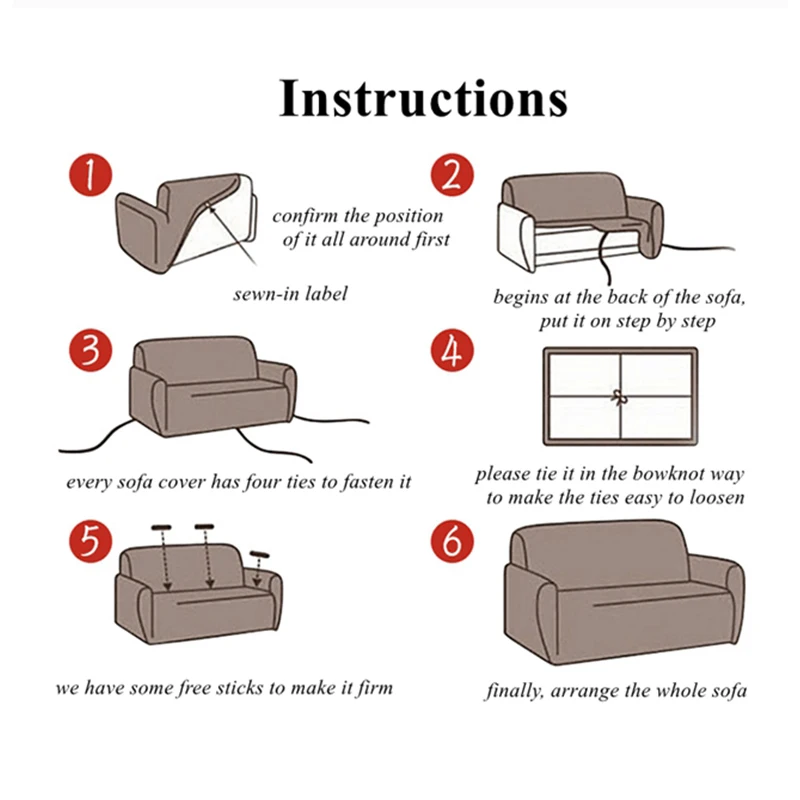 Instructions

1

confirm the position of it all around first

sewn-in label

2

begins at the back of the sofa, put it on step by step

3

every sofa cover has four ties to fasten it

4

please tie it in the bowknot way to make the ties easy to loosen

5

we have some free sticks to make it firm

6

finally, arrange the whole sofa