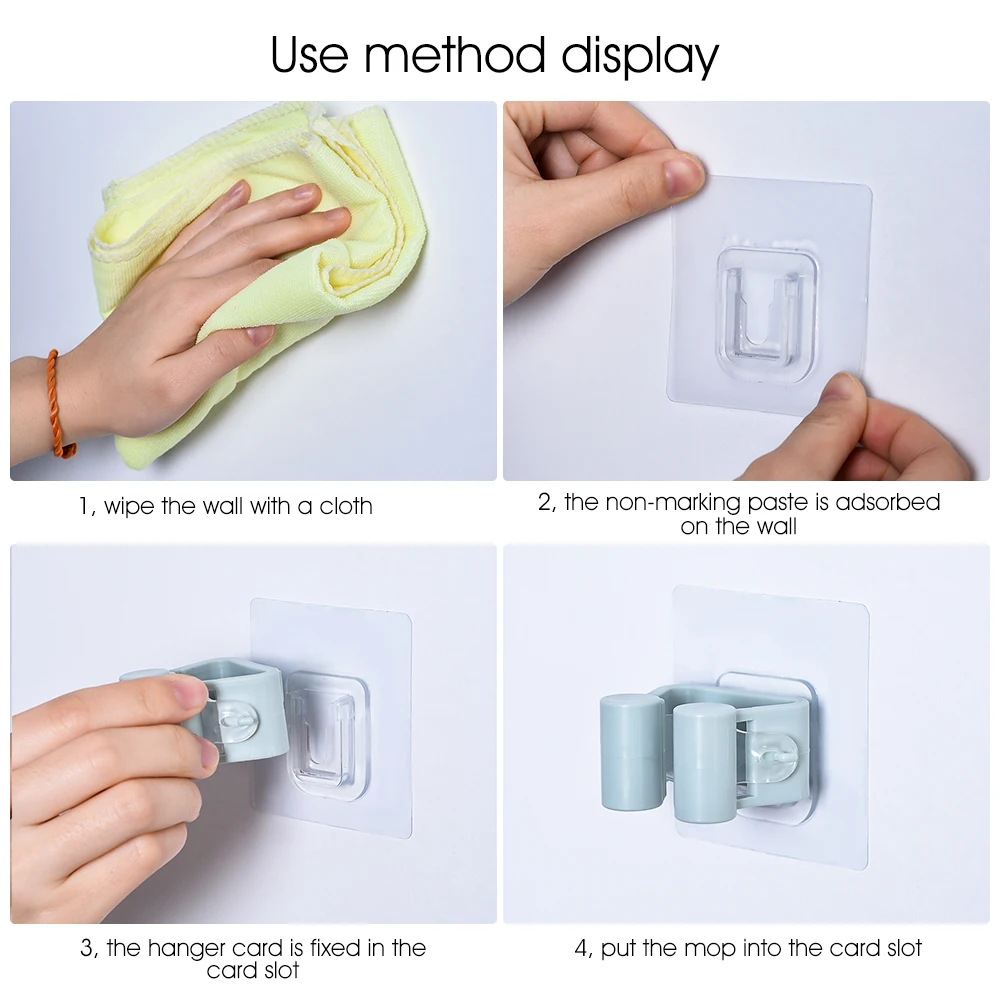 Use method display

1, wipe the wall with a cloth

2, the non-marking paste is adsorbed on the wall

3, the hanger card is fixed in the card slot

4, put the mop into the card slot